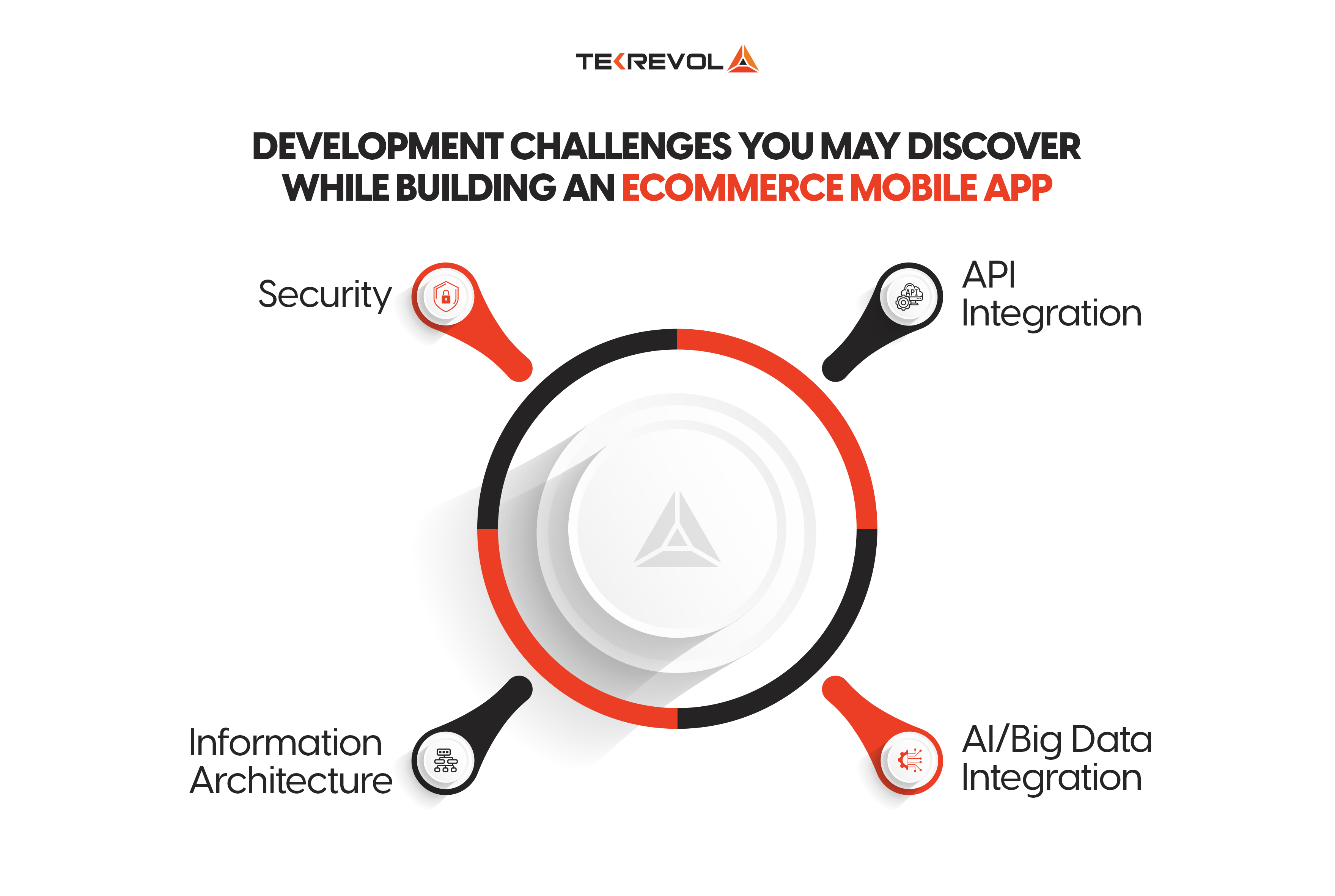 TEKREVOL

DEVELOPMENT CHALLENGES YOU MAY DISCOVER WHILE BUILDING AN ECOMMERCE MOBILE APP

Security

API Integration

API

Information Architecture

AI/Big Data Integration