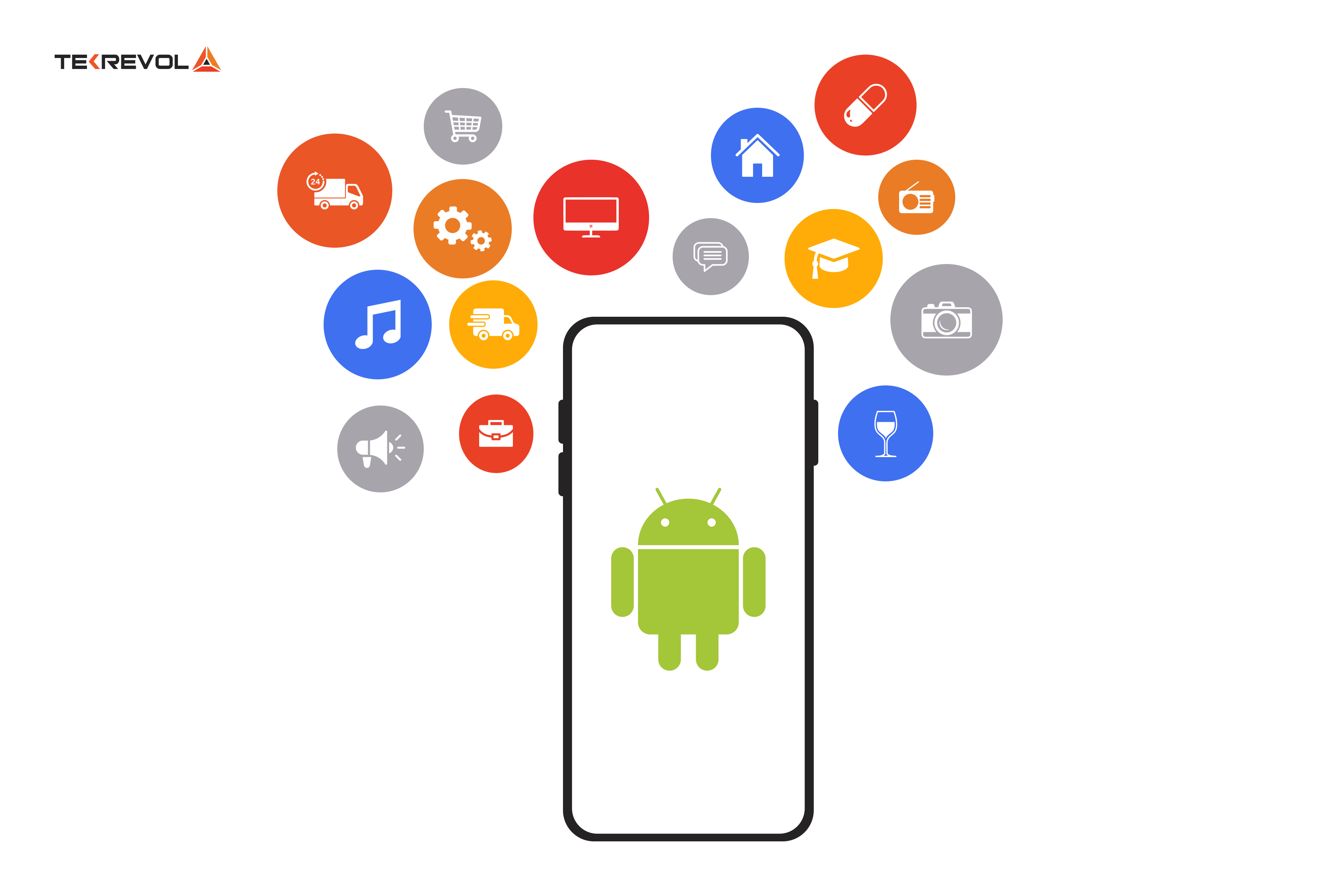 TEKREVOL

24