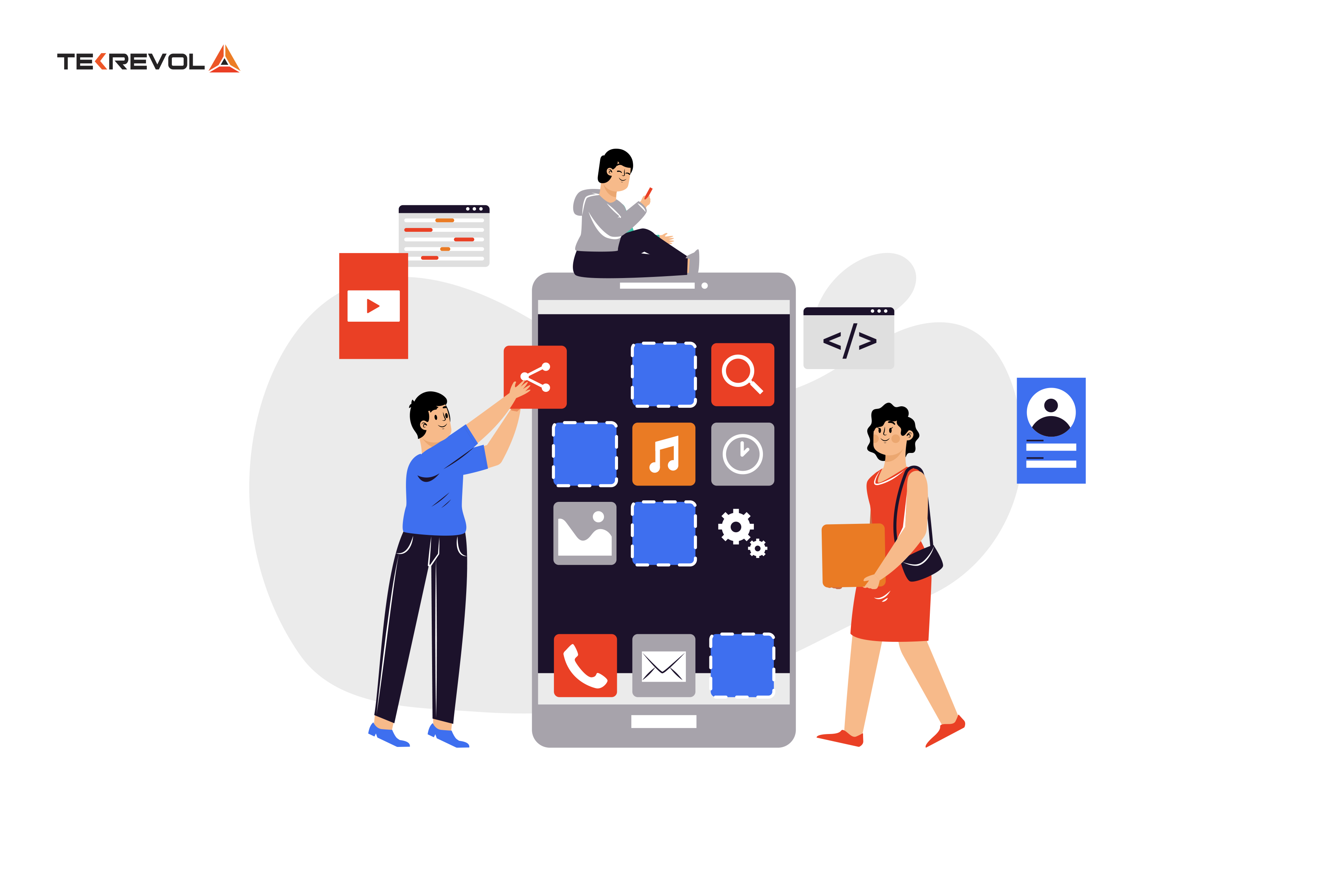 TEKREVOL

</>