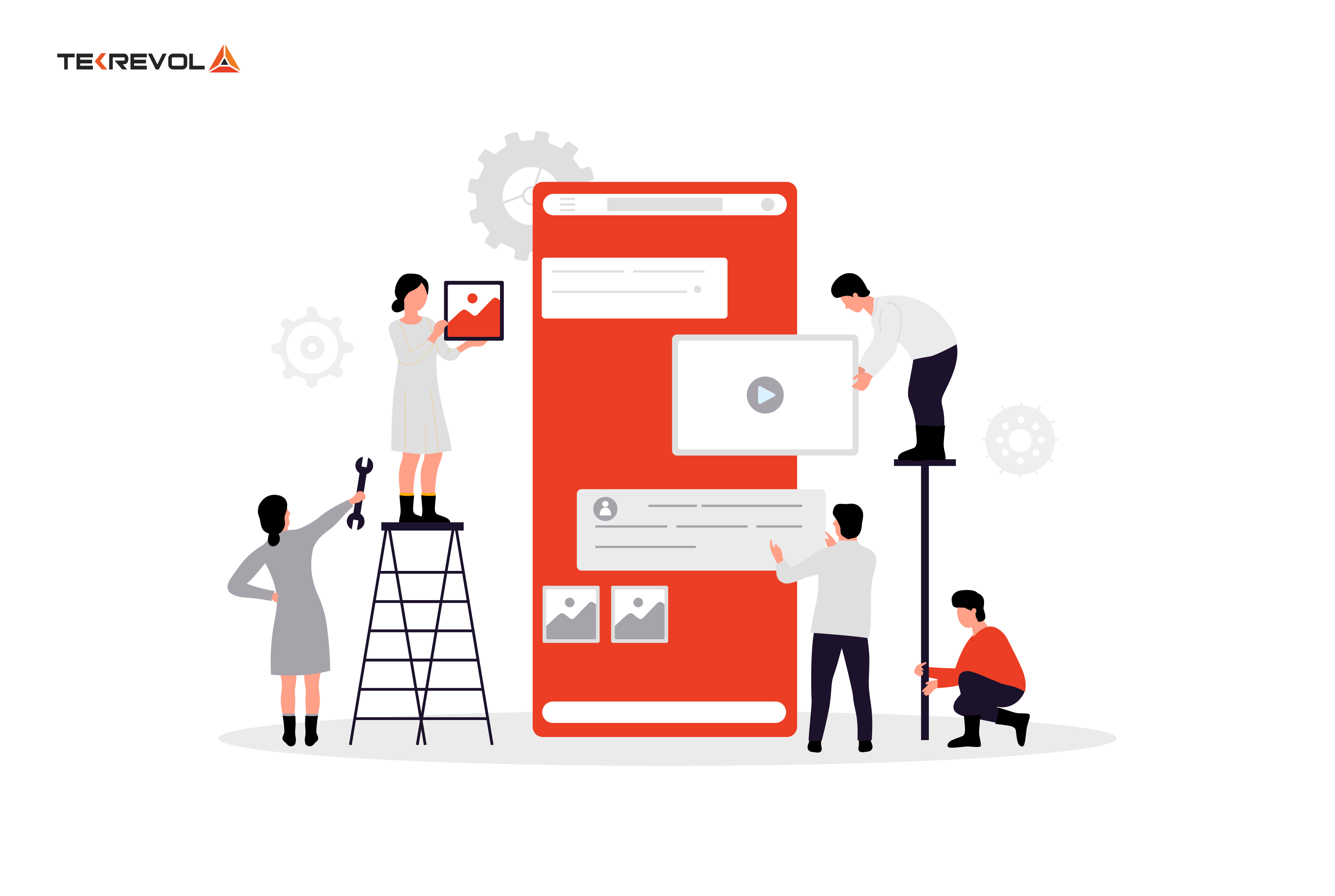 TEKREVOL