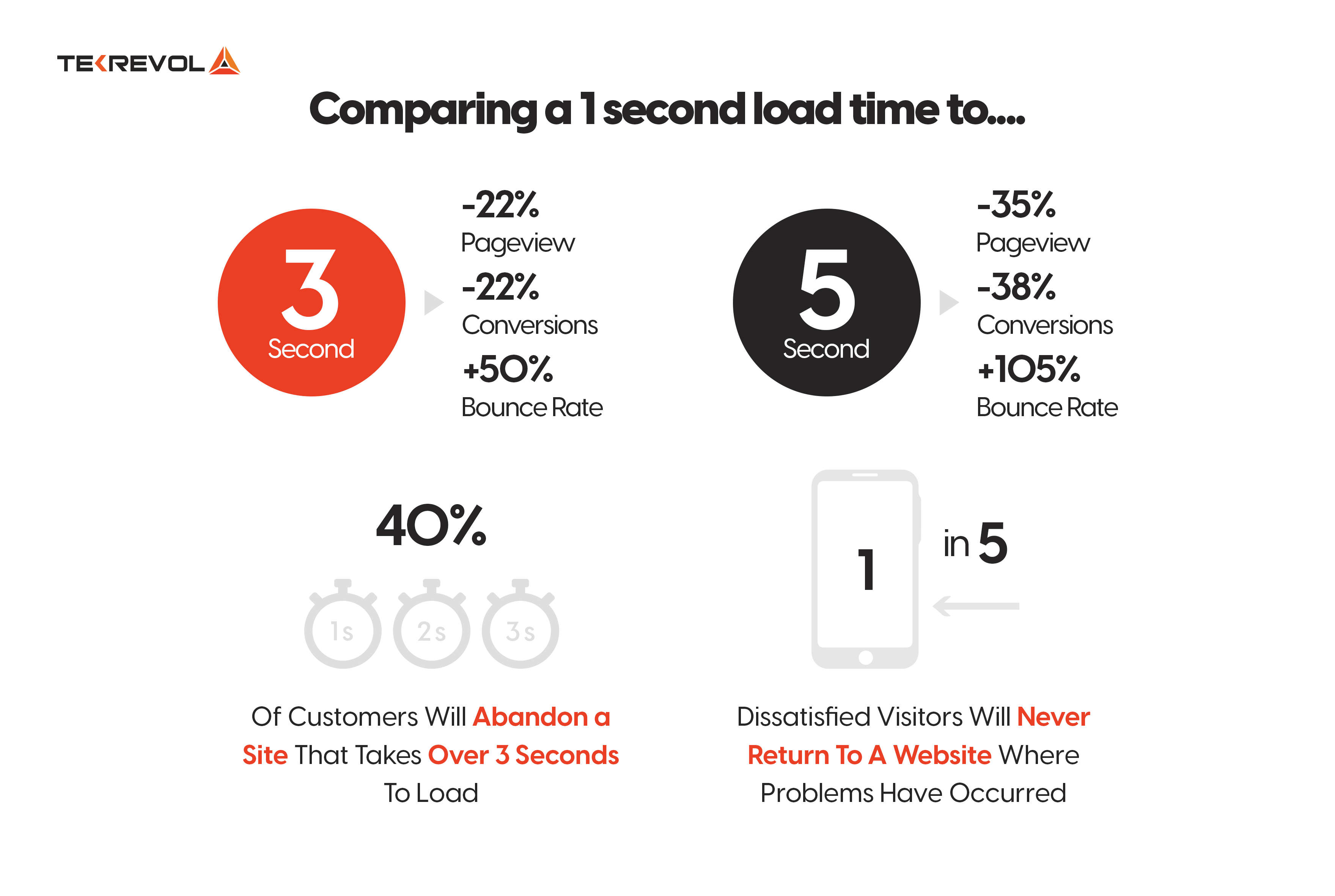 TEKREVOL

Comparing a 1 second load time to....

3
Second

-22%
Pageview
-22%
Conversions
+50%
Bounce Rate

5
Second

-35%
Pageview
-38%
Conversions
+105%
Bounce Rate

40%

1s 2s 3s

Of Customers Will Abandon a Site That Takes Over 3 Seconds To Load

1

in 5

Dissatisfied Visitors Will Never Return To A Website Where Problems Have Occurred