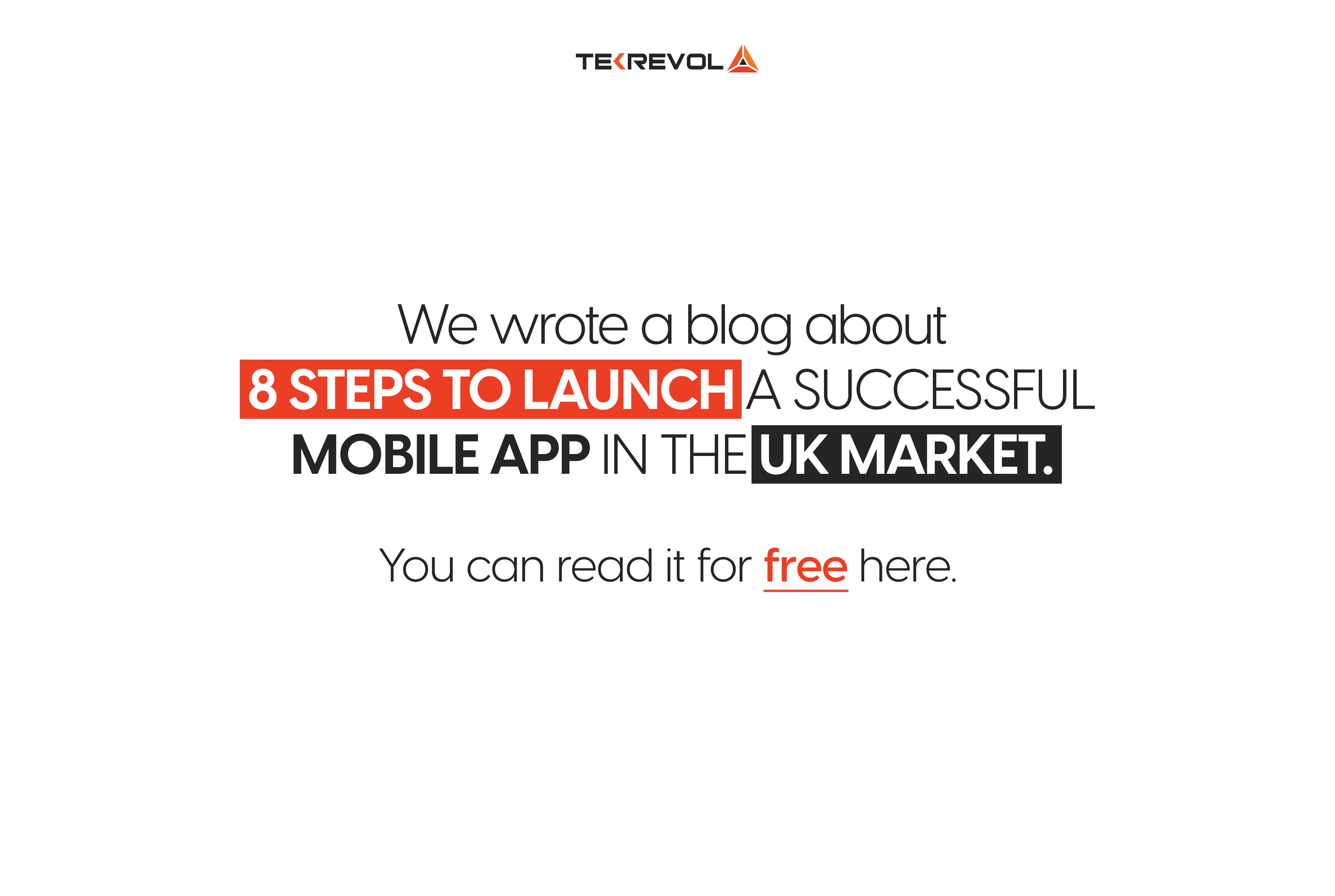 TEKREVOL

We wrote a blog about 8 STEPS TO LAUNCH A SUCCESSFUL MOBILE APP IN THE UK MARKET.

You can read it for free here.