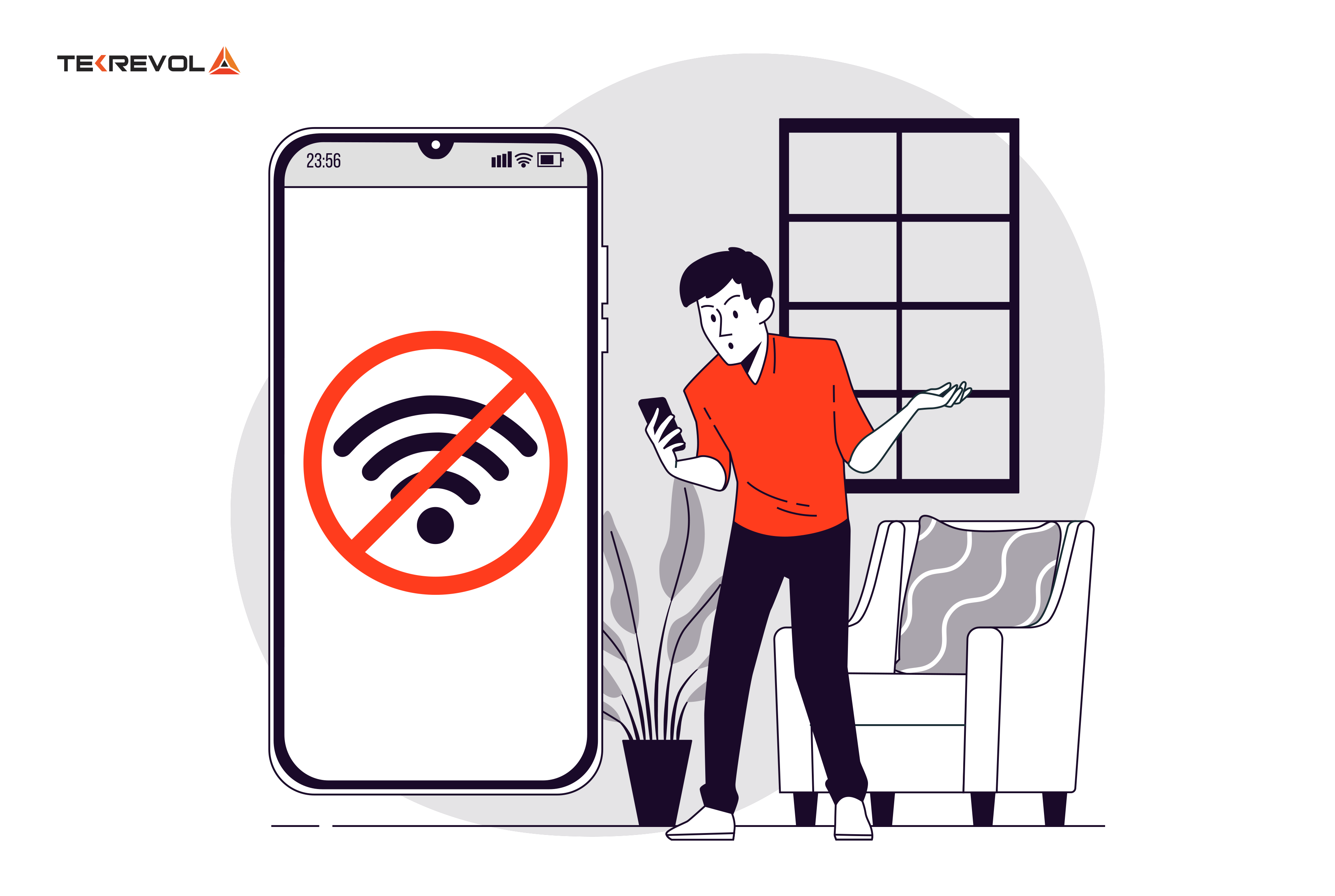 TEKREVOL

23:56