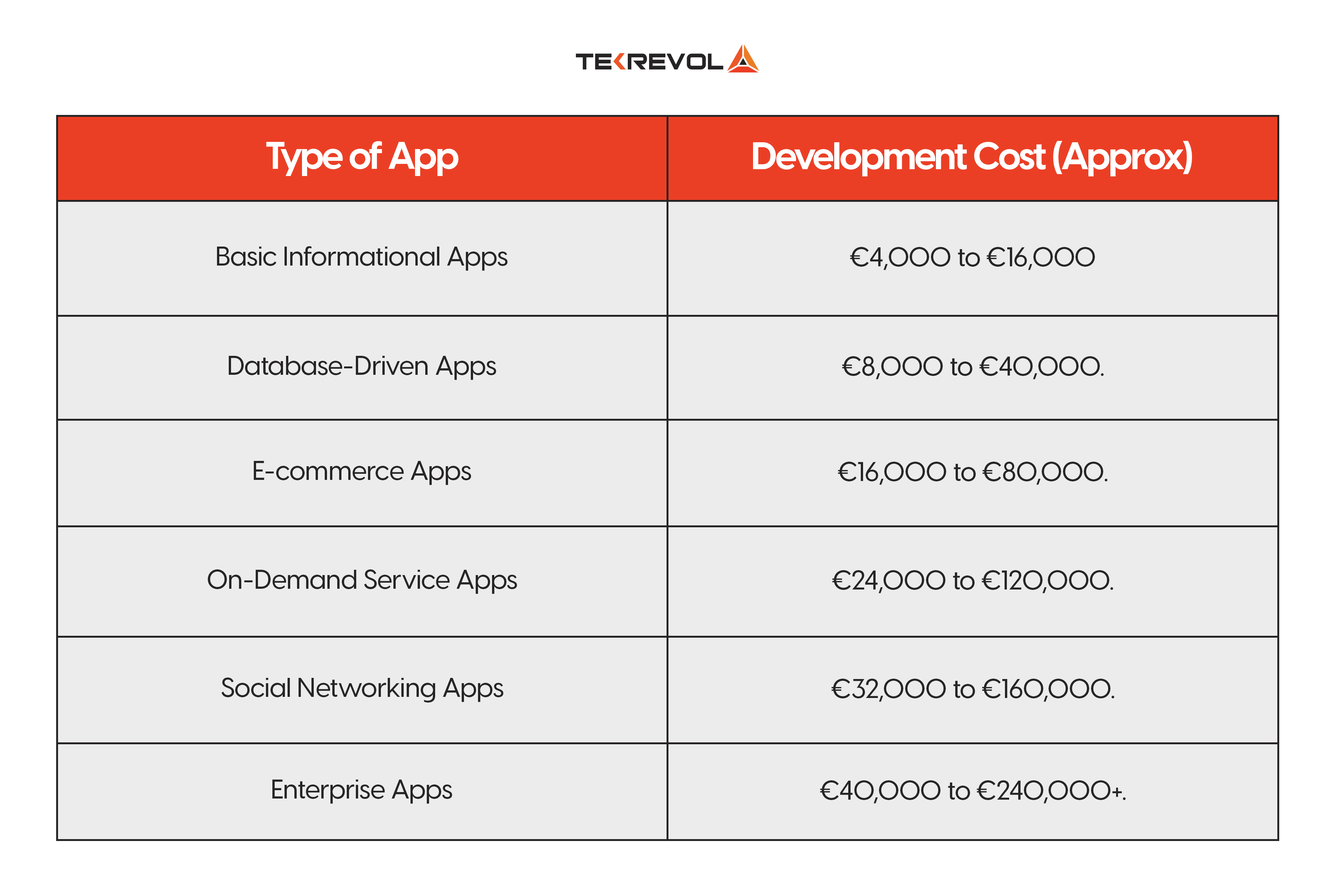 TEKREVOL

| Type of App | Development Cost (Approx) |
|---|---|
| Basic Informational Apps | €4,000 to €16,000 |
| Database-Driven Apps | €8,000 to €40,000. |
| E-commerce Apps | €16,000 to €80,000. |
| On-Demand Service Apps | €24,000 to €120,000. |
| Social Networking Apps | €32,000 to €160,000. |
| Enterprise Apps | €40,000 to €240,000+. |