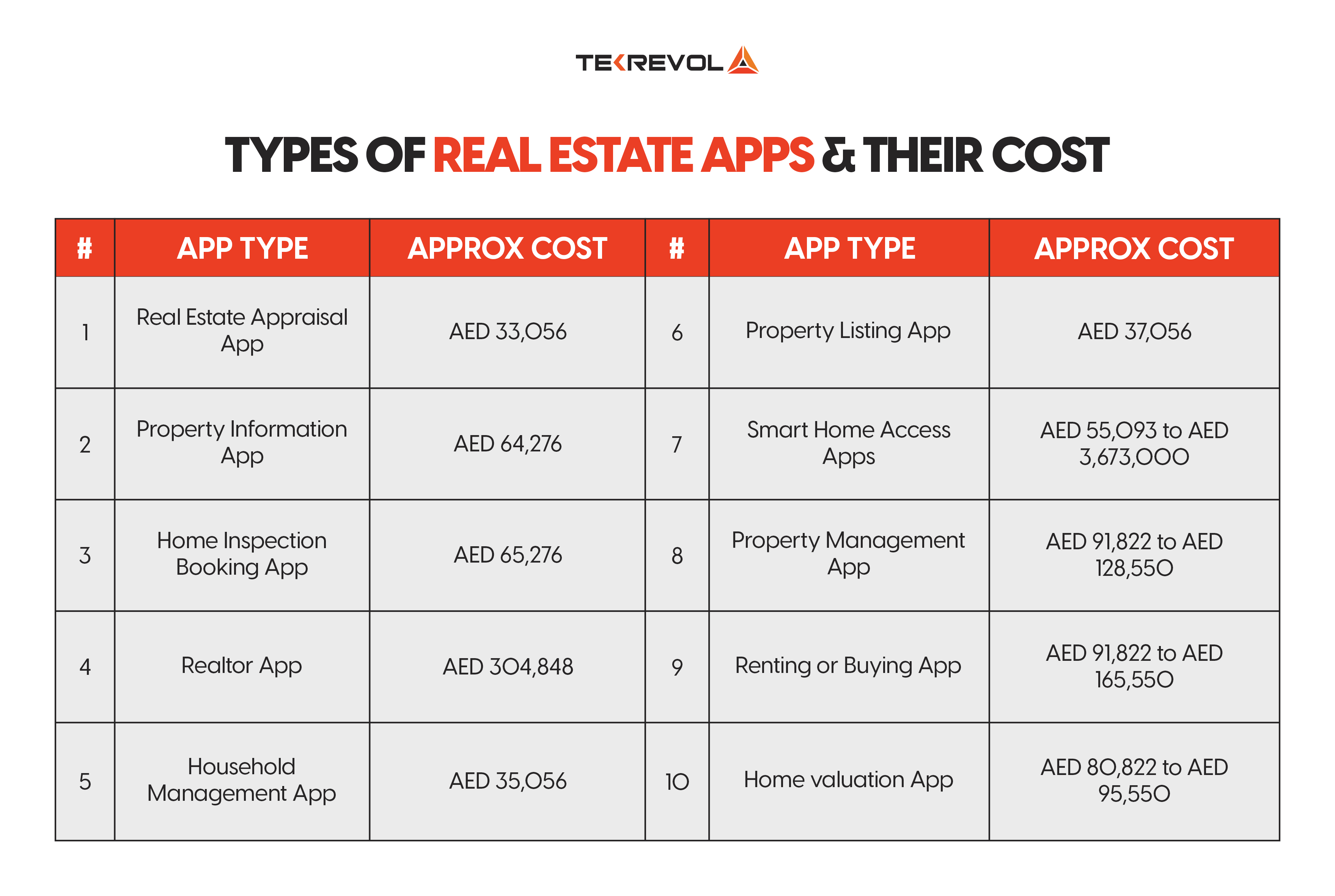 TEKREVOL

TYPES OF REAL ESTATE APPS & THEIR COST

| # | APP TYPE | APPROX COST | # | APP TYPE | APPROX COST |
|---|---|---|---|---|---|
| 1 | Real Estate Appraisal App | AED 33,056 | 6 | Property Listing App | AED 37,056 |
| 2 | Property Information App | AED 64,276 | 7 | Smart Home Access Apps | AED 55,093 to AED 3,673,000 |
| 3 | Home Inspection Booking App | AED 65,276 | 8 | Property Management App | AED 91,822 to AED 128,550 |
| 4 | Realtor App | AED 304,848 | 9 | Renting or Buying App | AED 91,822 to AED 165,550 |
| 5 | Household Management App | AED 35,056 | 10 | Home valuation App | AED 80,822 to AED 95,550 |