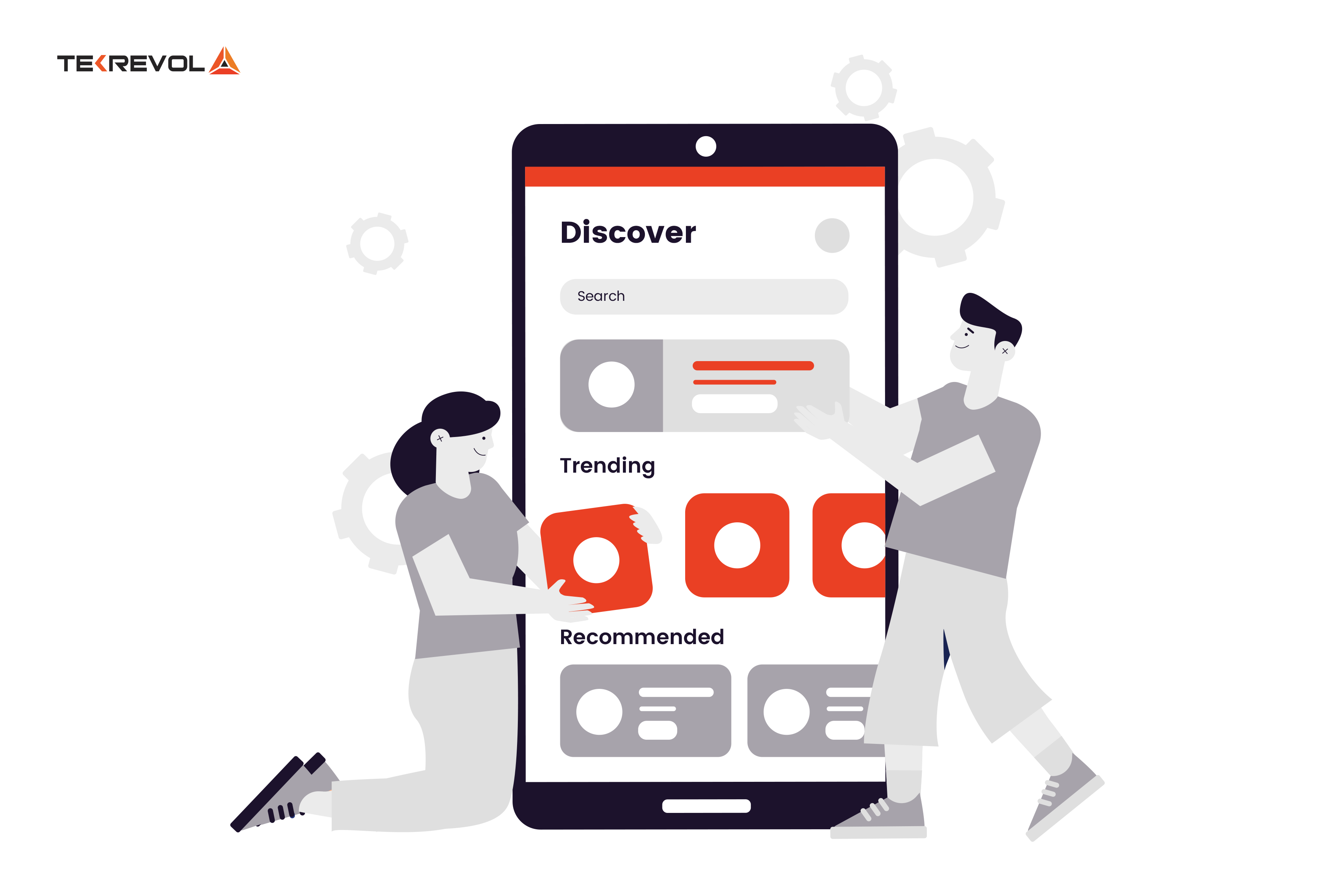 TEKREVOL

Discover

Search

Trending

Recommended