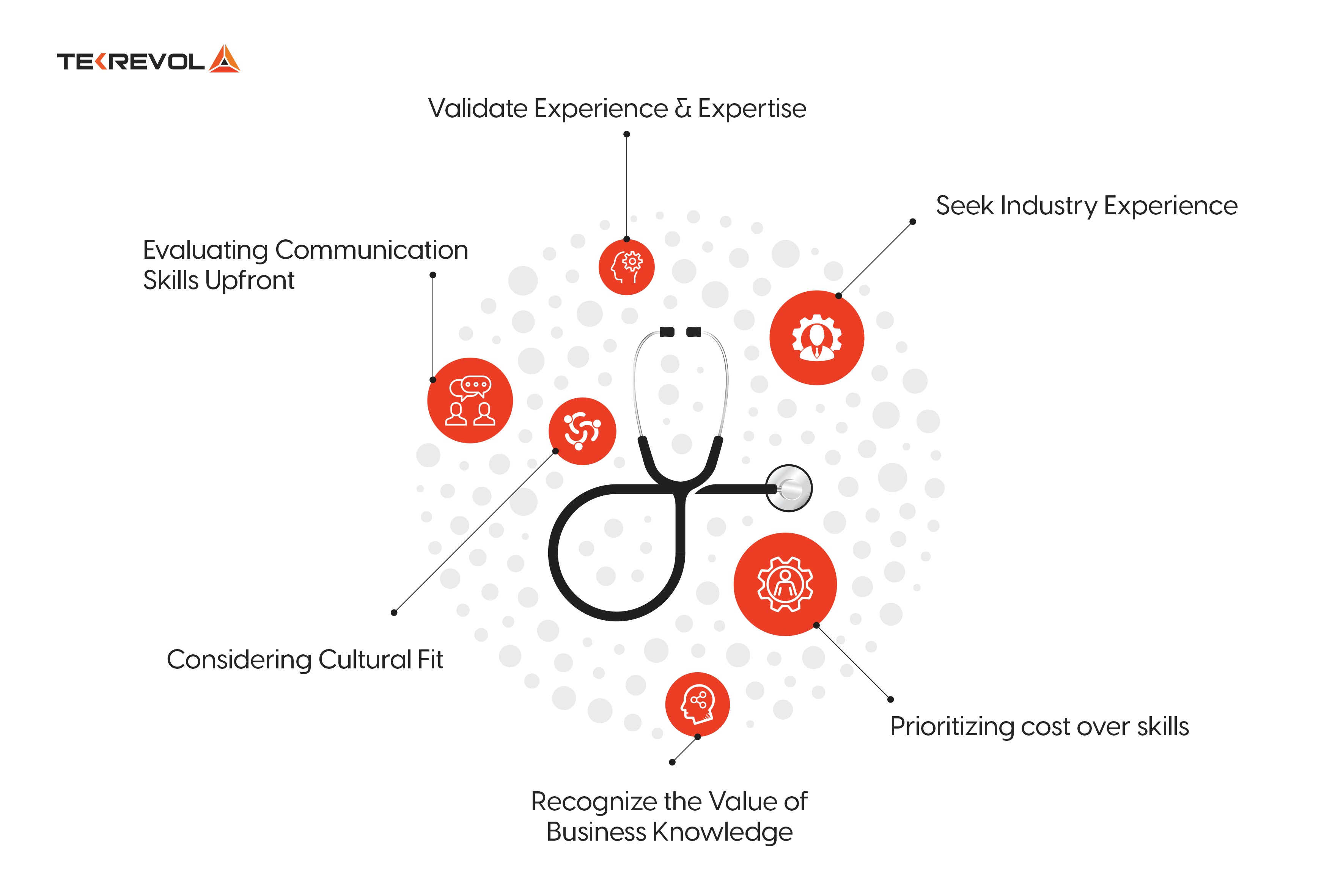 TEKREVOL

Validate Experience & Expertise

Seek Industry Experience

Evaluating Communication Skills Upfront

Considering Cultural Fit

Prioritizing cost over skills

Recognize the Value of Business Knowledge