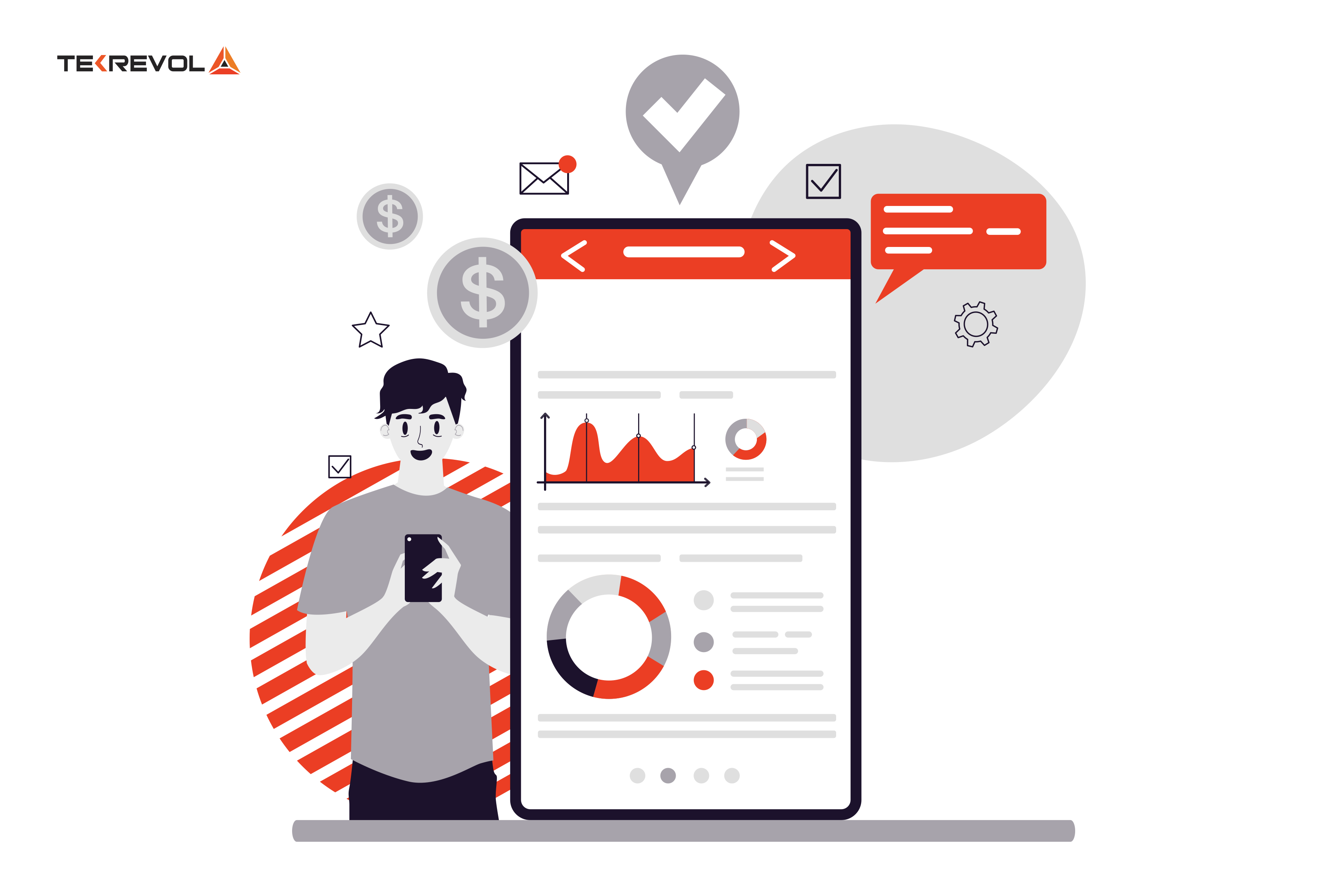 TEKREVOL

$

$