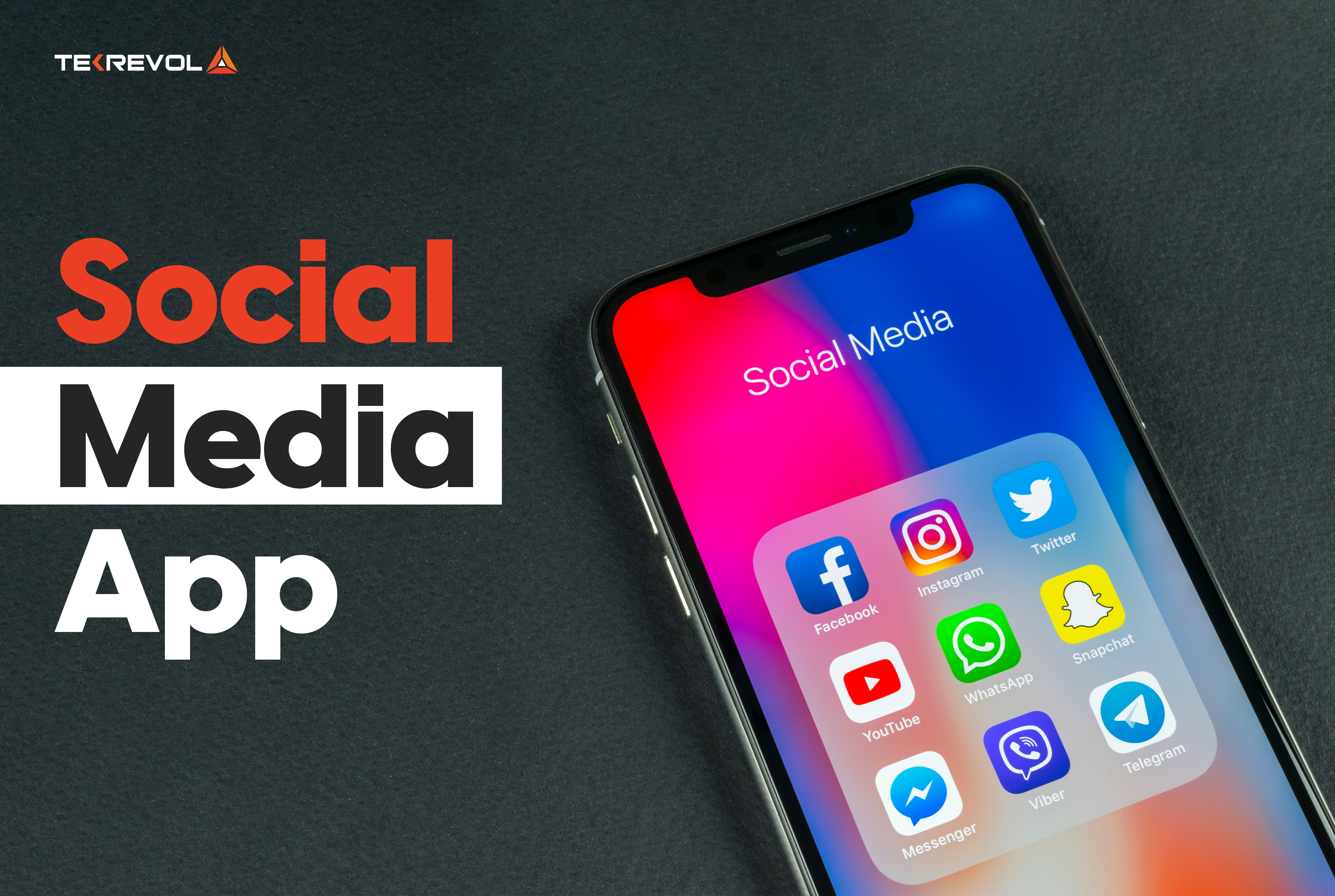 TEKREVOL

Social
Media
App

Social Media

Facebook
Instagram
Twitter
YouTube
WhatsApp
Snapchat
Messenger
Viber
Telegram