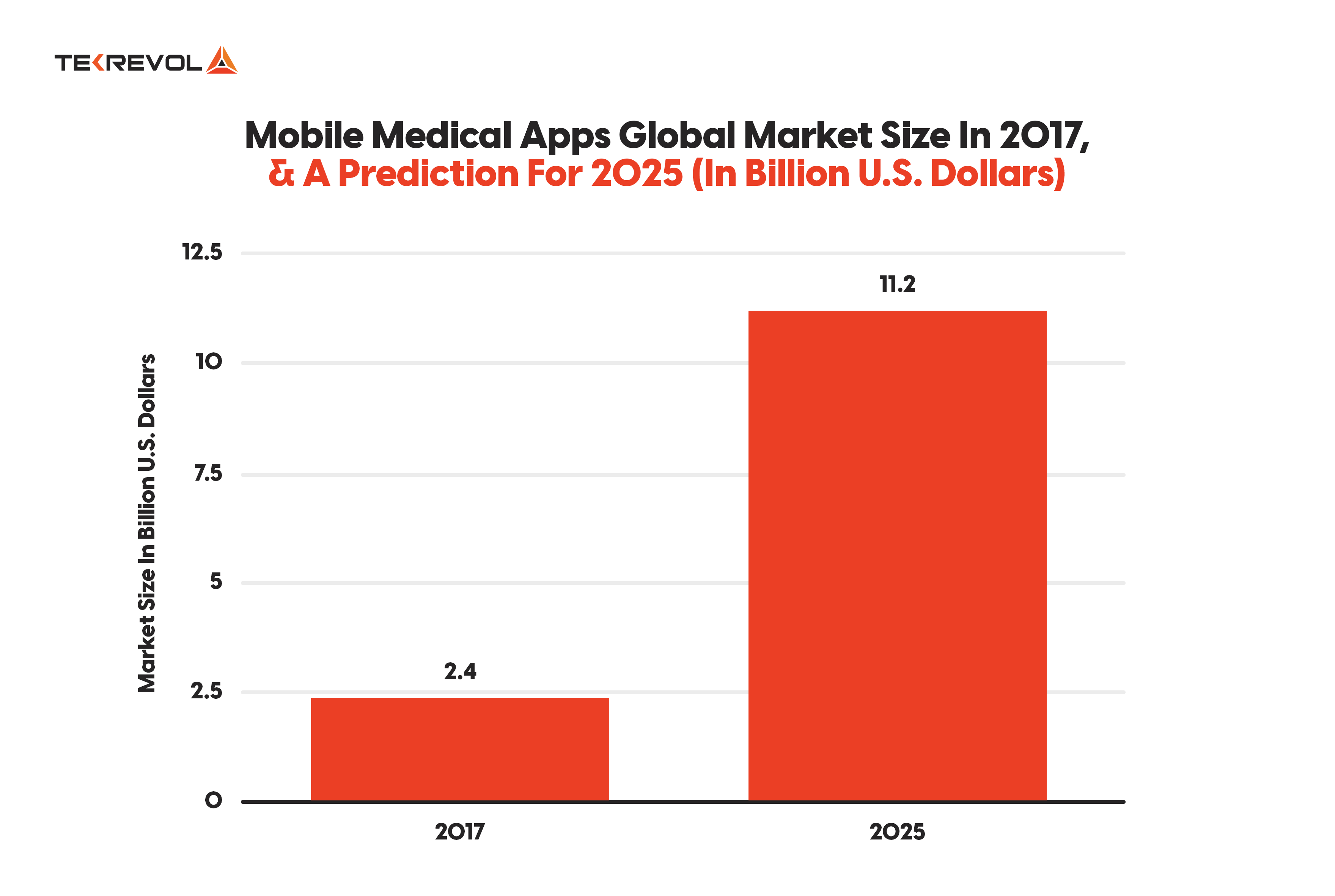 TEKREVOL

Mobile Medical Apps Global Market Size In 2017, & A Prediction For 2025 (In Billion U.S. Dollars)

Market Size In Billion U.S. Dollars

12.5
10
7.5
5
2.5
0

2.4
11.2

2017
2025