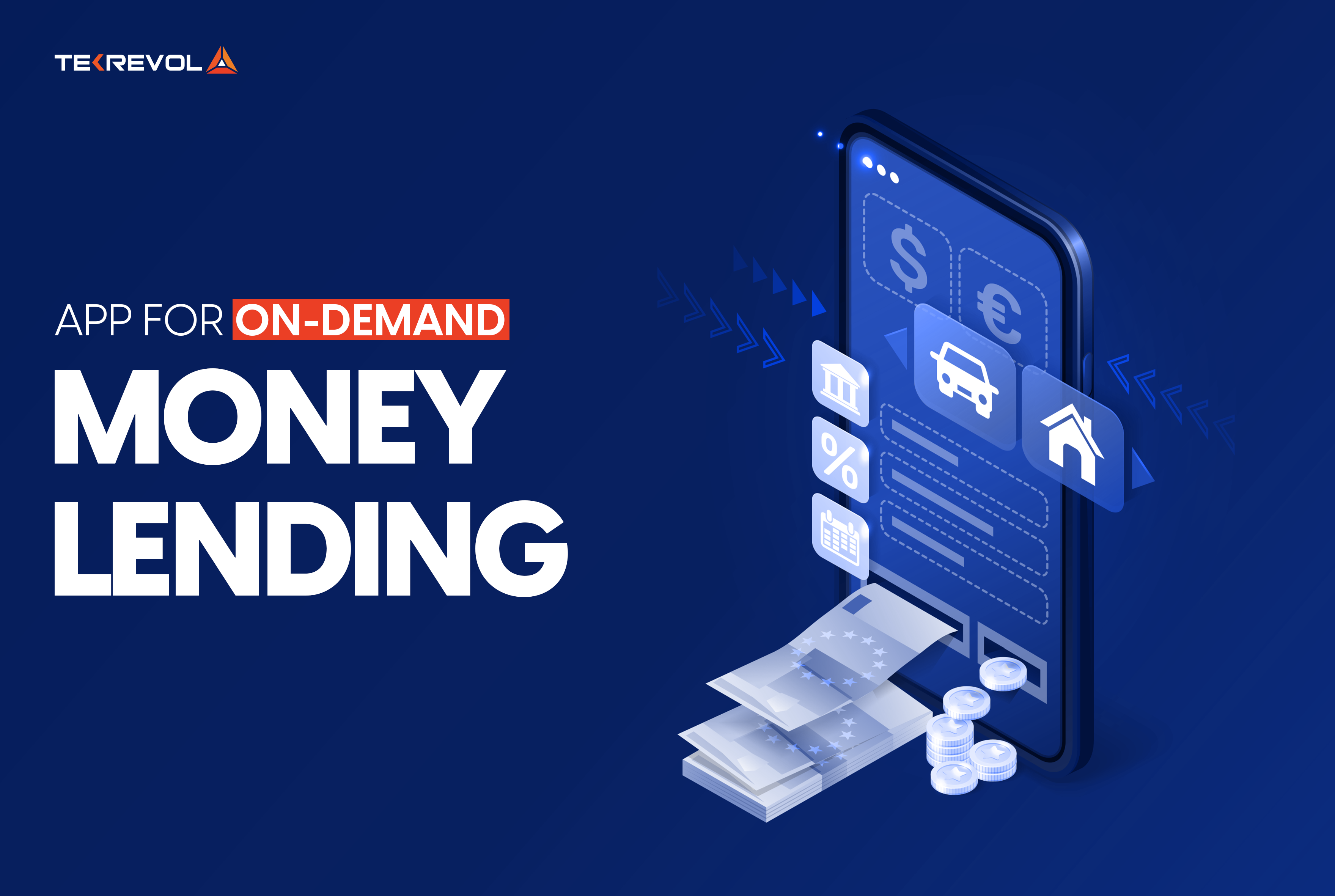 TEKREVOL

APP FOR ON-DEMAND
MONEY
LENDING

$
€
%