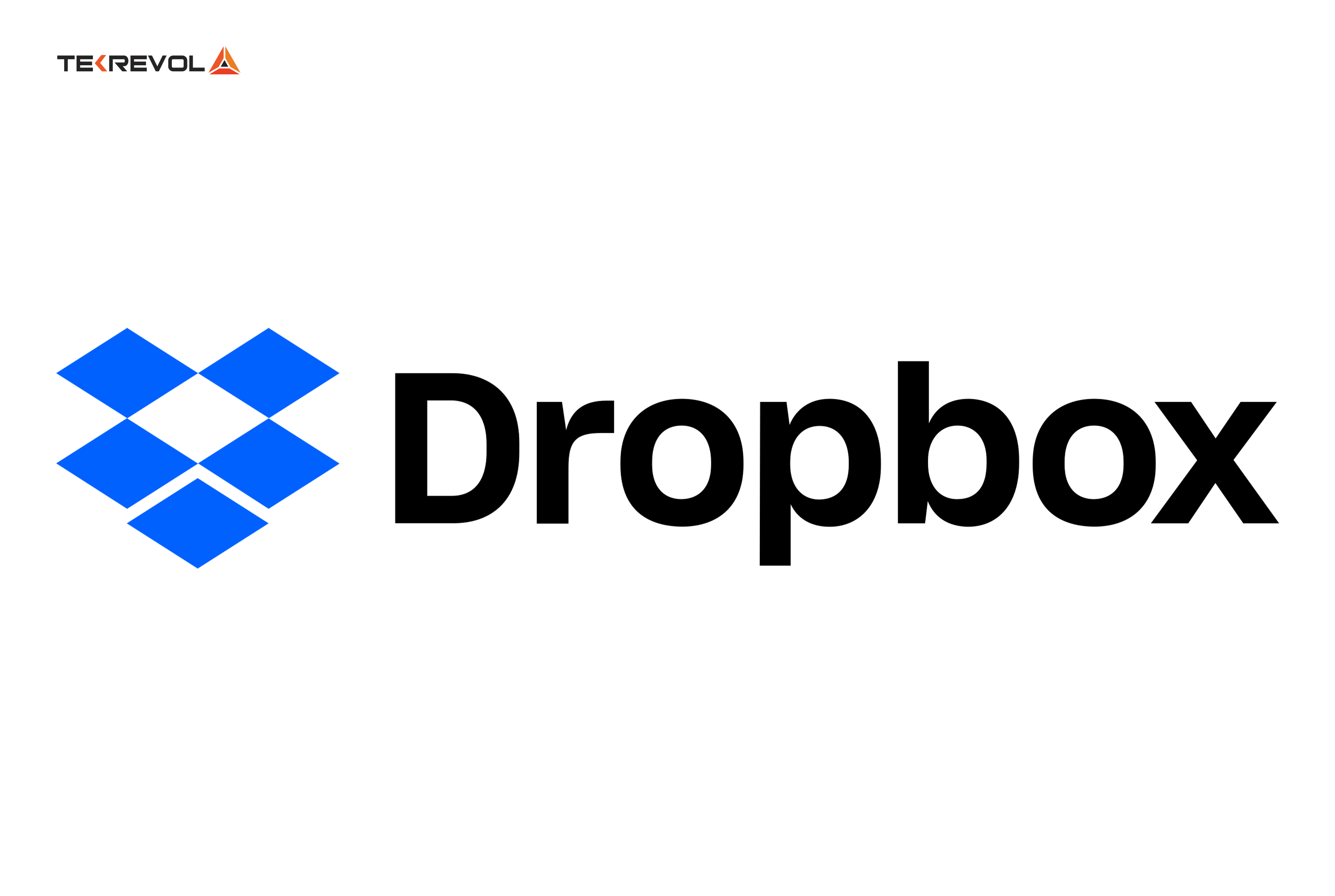 TEKREVOL

Dropbox