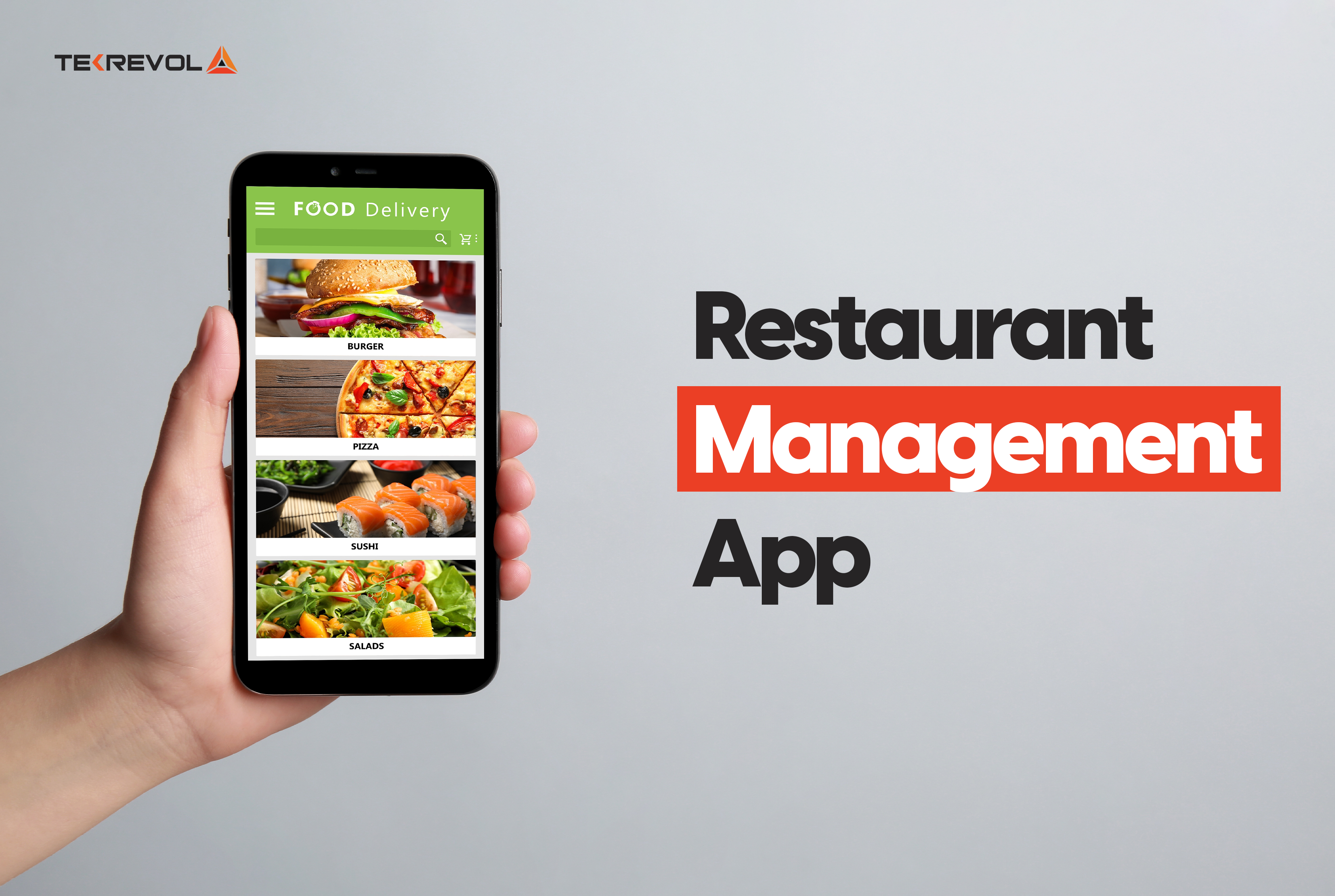 TEKREVOL

FOOD Delivery

BURGER

PIZZA

SUSHI

SALADS

Restaurant
Management
App