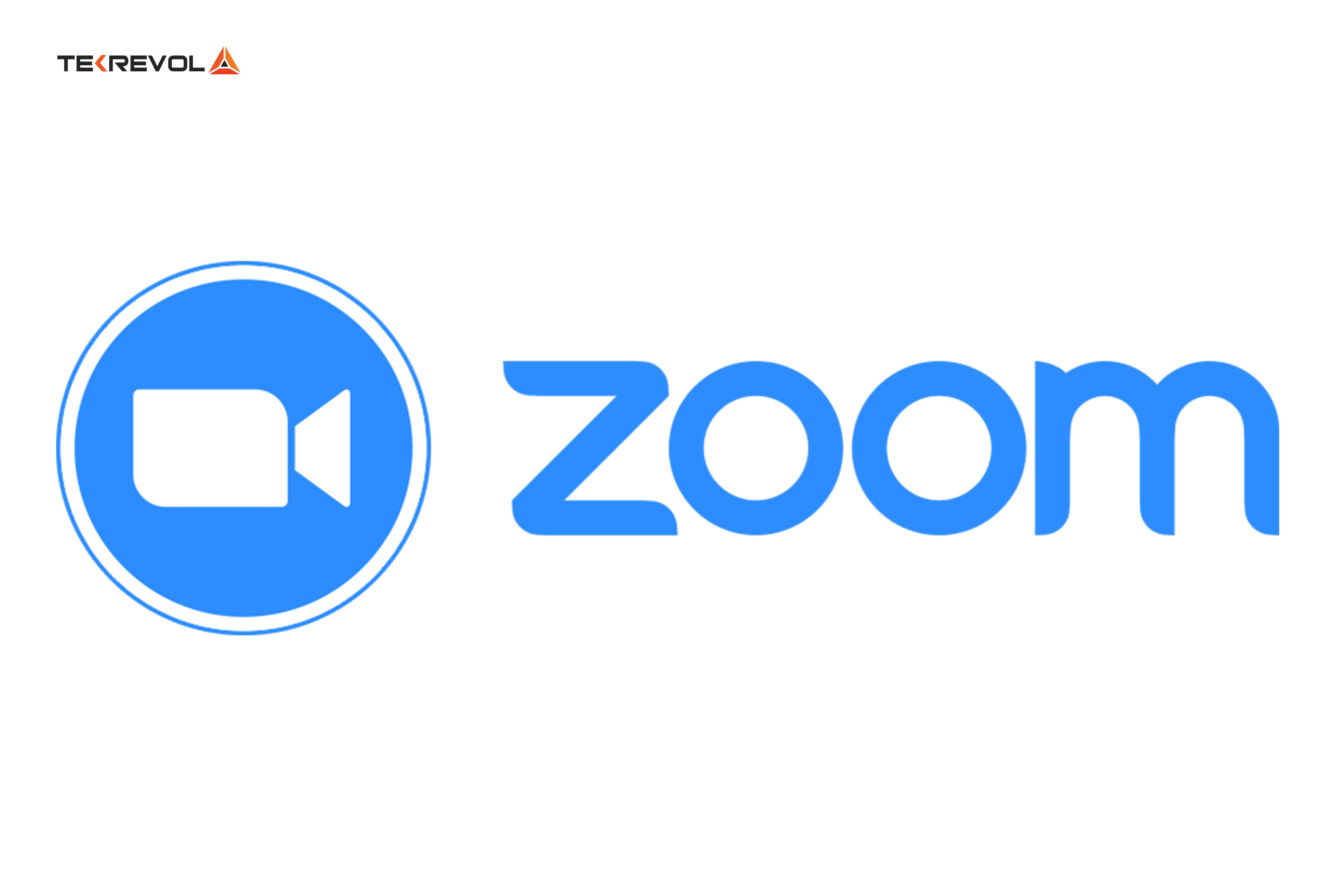 TEKREVOL

zoom