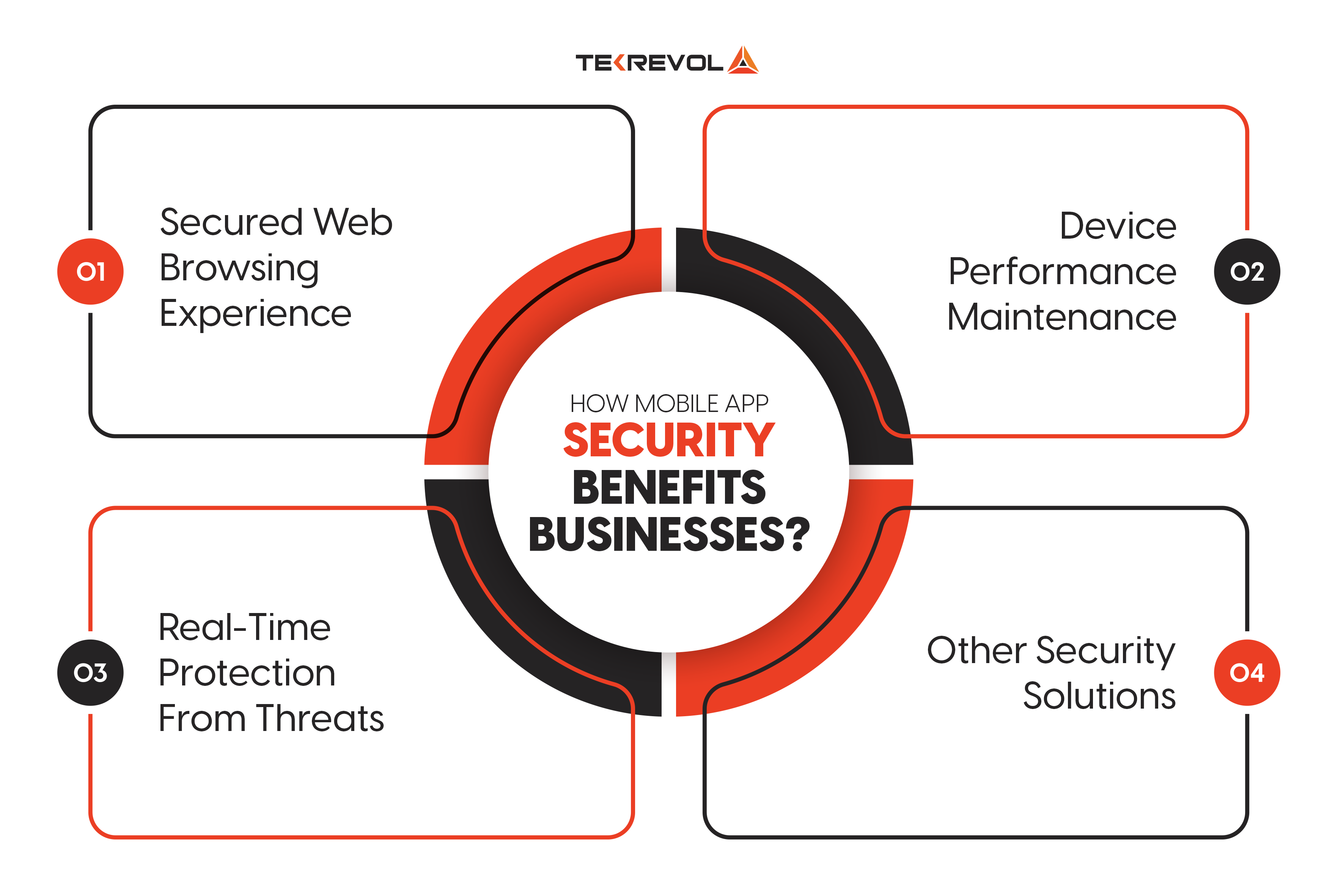 TEKREVOL

HOW MOBILE APP
SECURITY
BENEFITS
BUSINESSES?

01
Secured Web Browsing Experience

02
Device Performance Maintenance

03
Real-Time Protection From Threats

04
Other Security Solutions