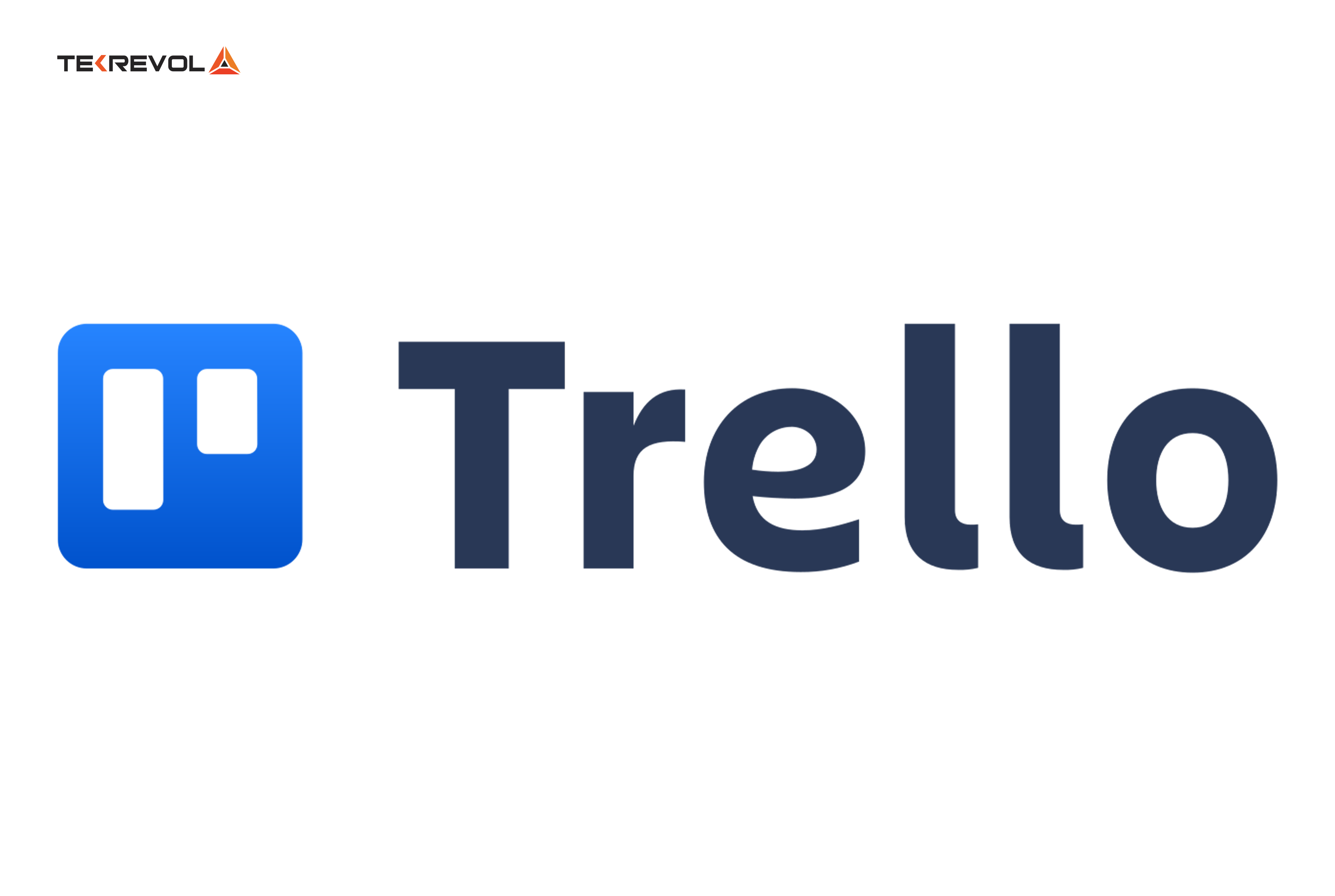 TEKREVOL

Trello