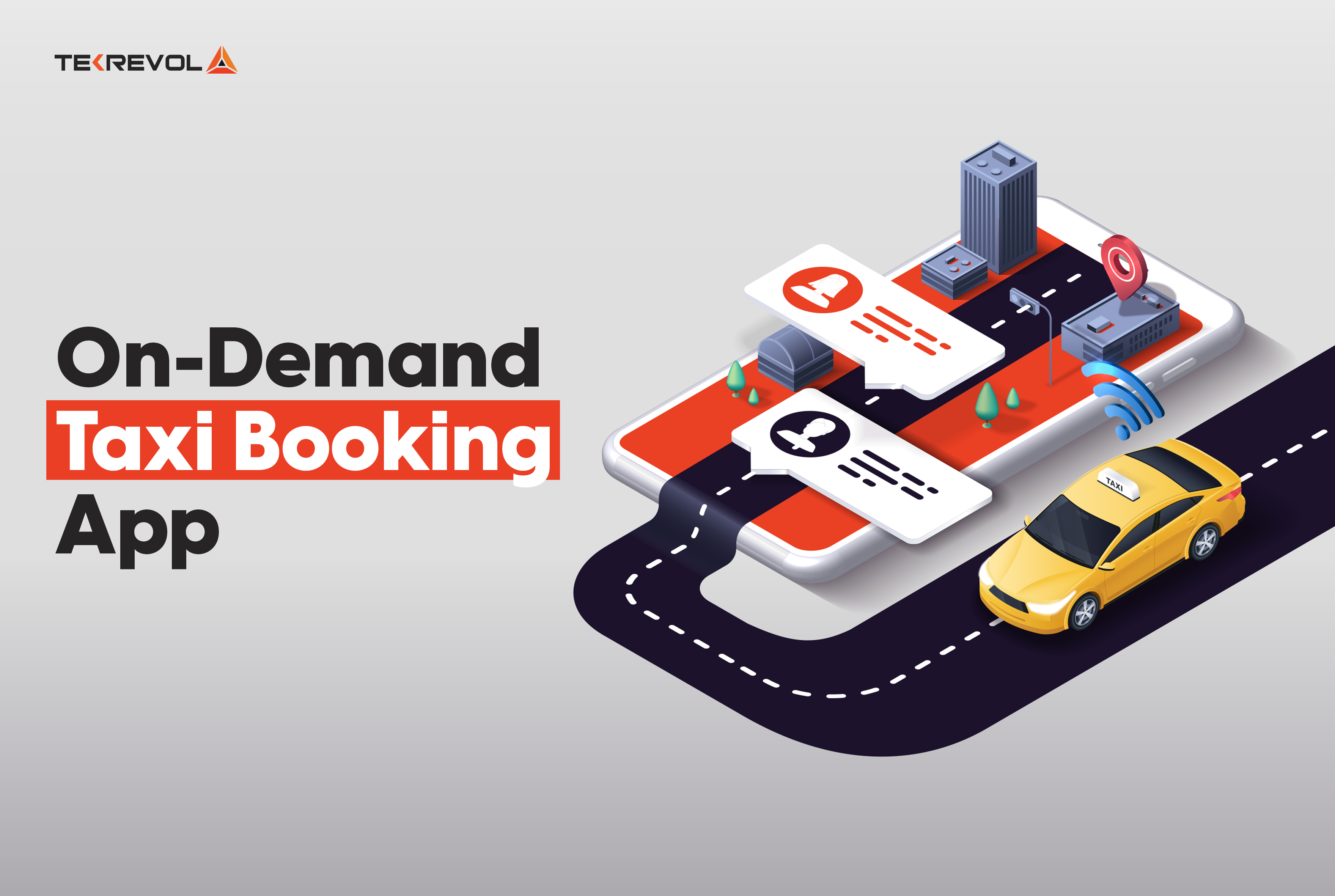 TEKREVOL

On-Demand
Taxi Booking
App

TAXI