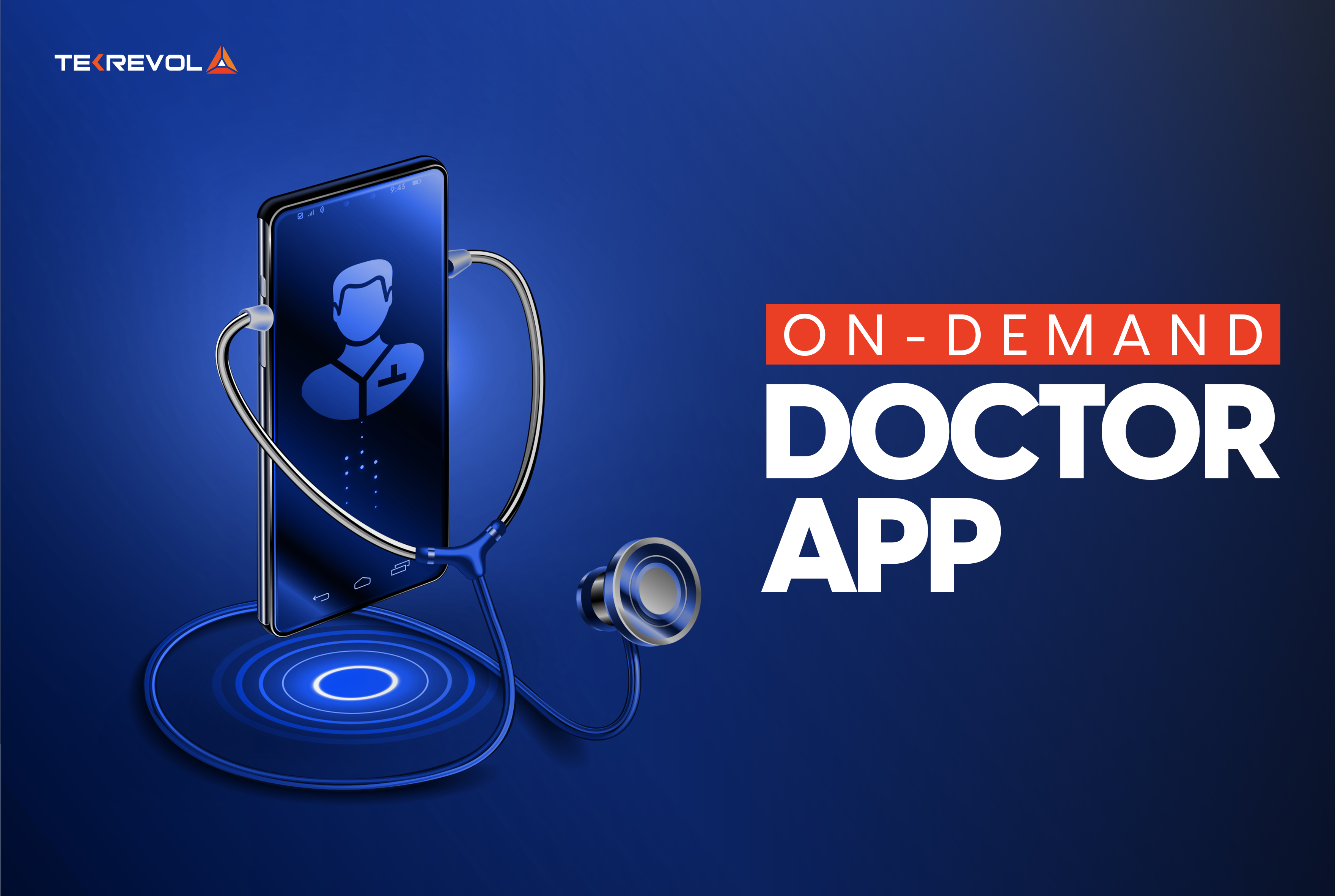 TEKREVOL

9:43

ON-DEMAND
DOCTOR
APP