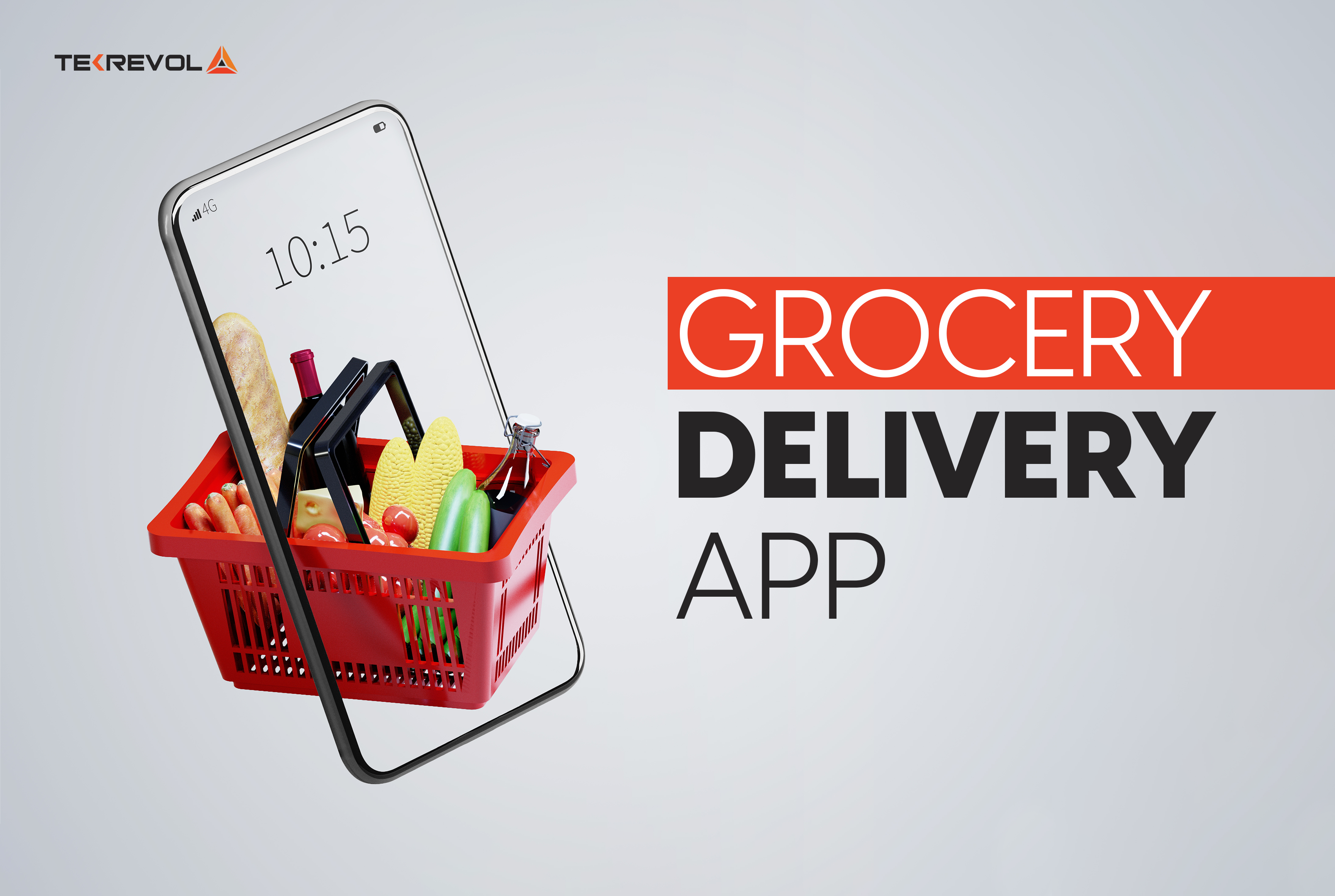 TEKREVOL

4G

10:15

GROCERY
DELIVERY
APP