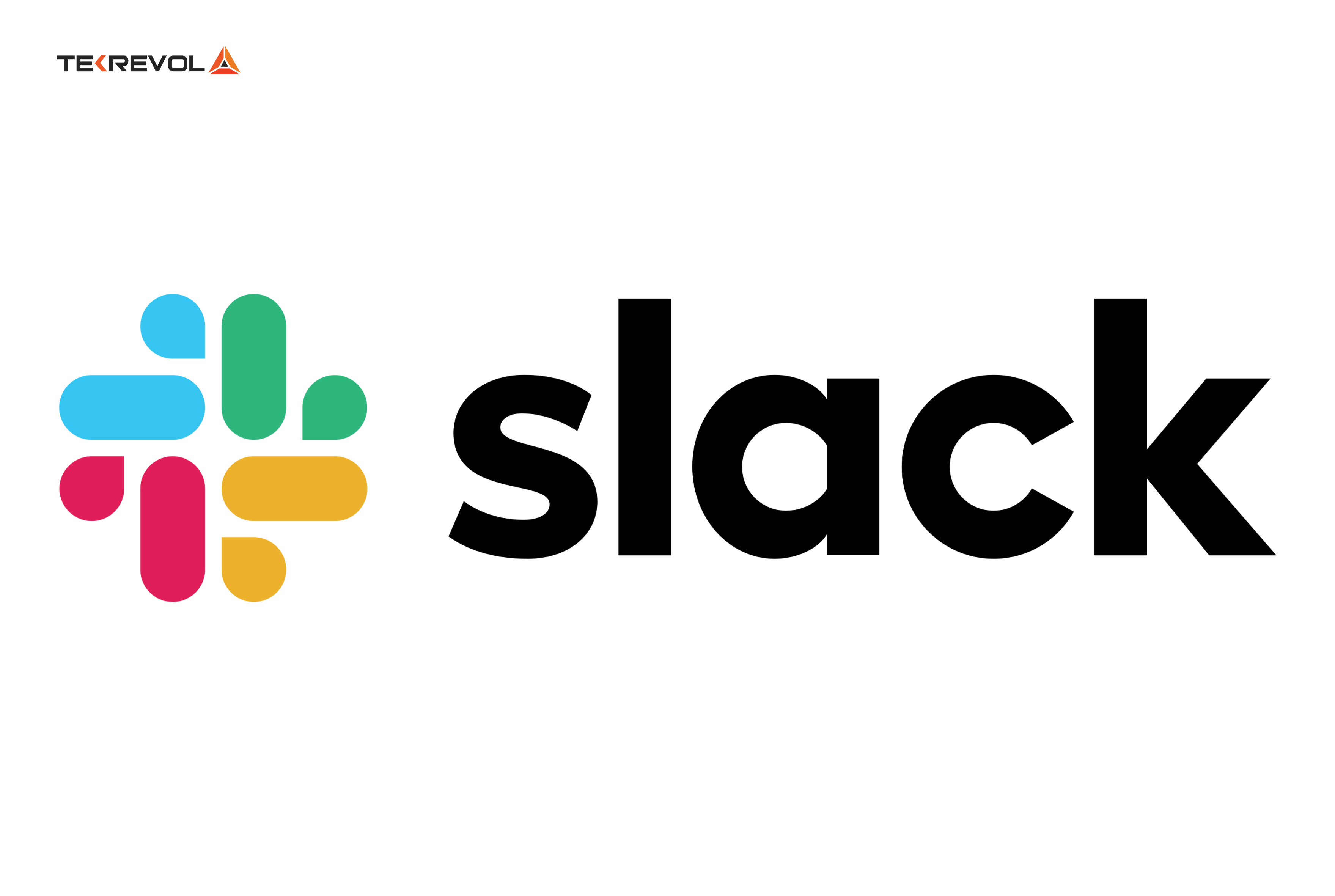 TEKREVOL

slack