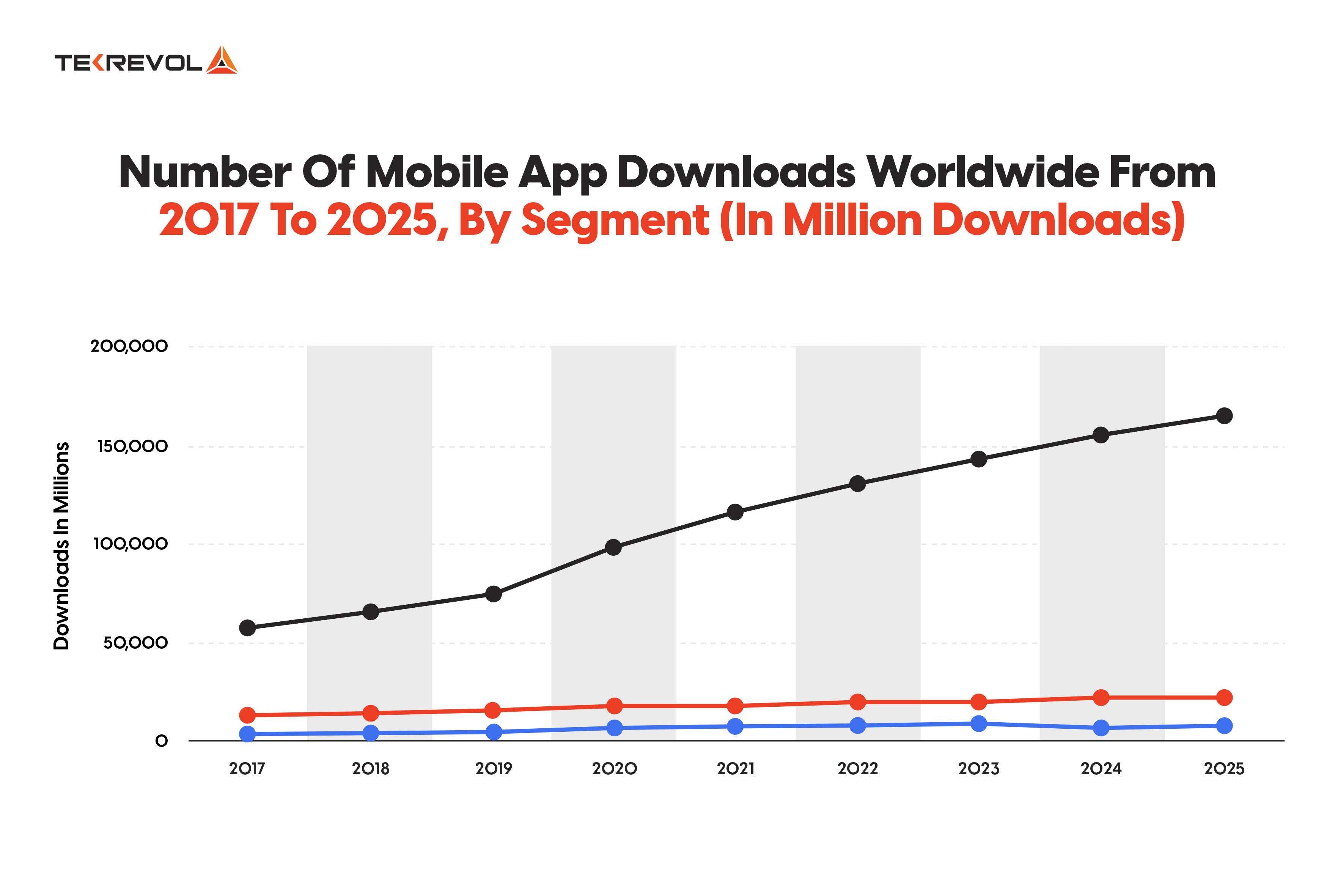 TEKREVOL

Number Of Mobile App Downloads Worldwide From 2017 To 2025, By Segment (In Million Downloads)

Downloads In Millions

200,000
150,000
100,000
50,000
0

2017
2018
2019
2020
2021
2022
2023
2024
2025