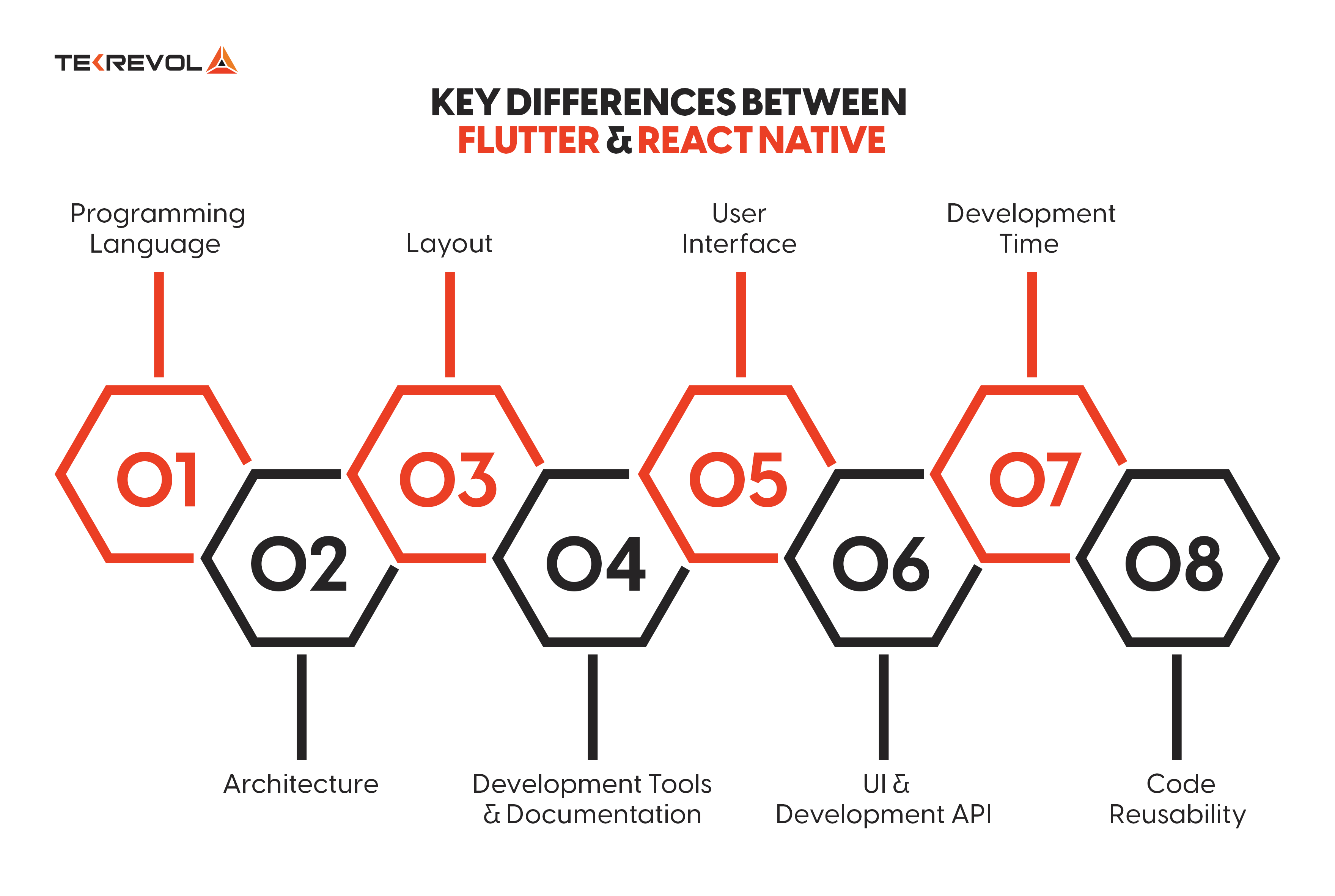 TEKREVOL

KEY DIFFERENCES BETWEEN
FLUTTER & REACT NATIVE

Programming Language

Layout

User Interface

Development Time

01

02

03

04

05

06

07

08

Architecture

Development Tools & Documentation

UI & Development API

Code Reusability