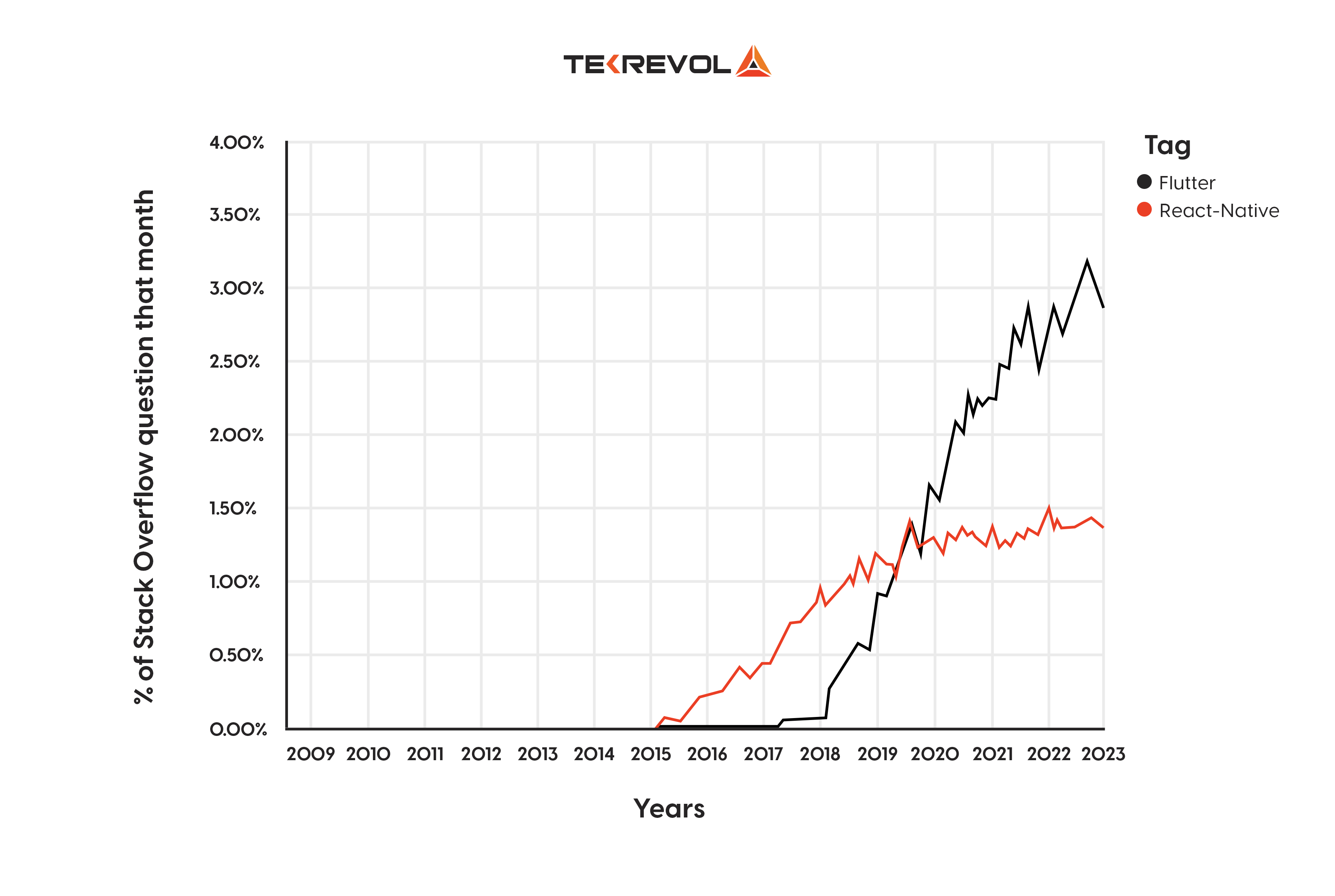 TEKREVOL

% of Stack Overflow question that month

4.00%
3.50%
3.00%
2.50%
2.00%
1.50%
1.00%
0.50%
0.00%

2009 2010 2011 2012 2013 2014 2015 2016 2017 2018 2019 2020 2021 2022 2023

Years

Tag
Flutter
React-Native