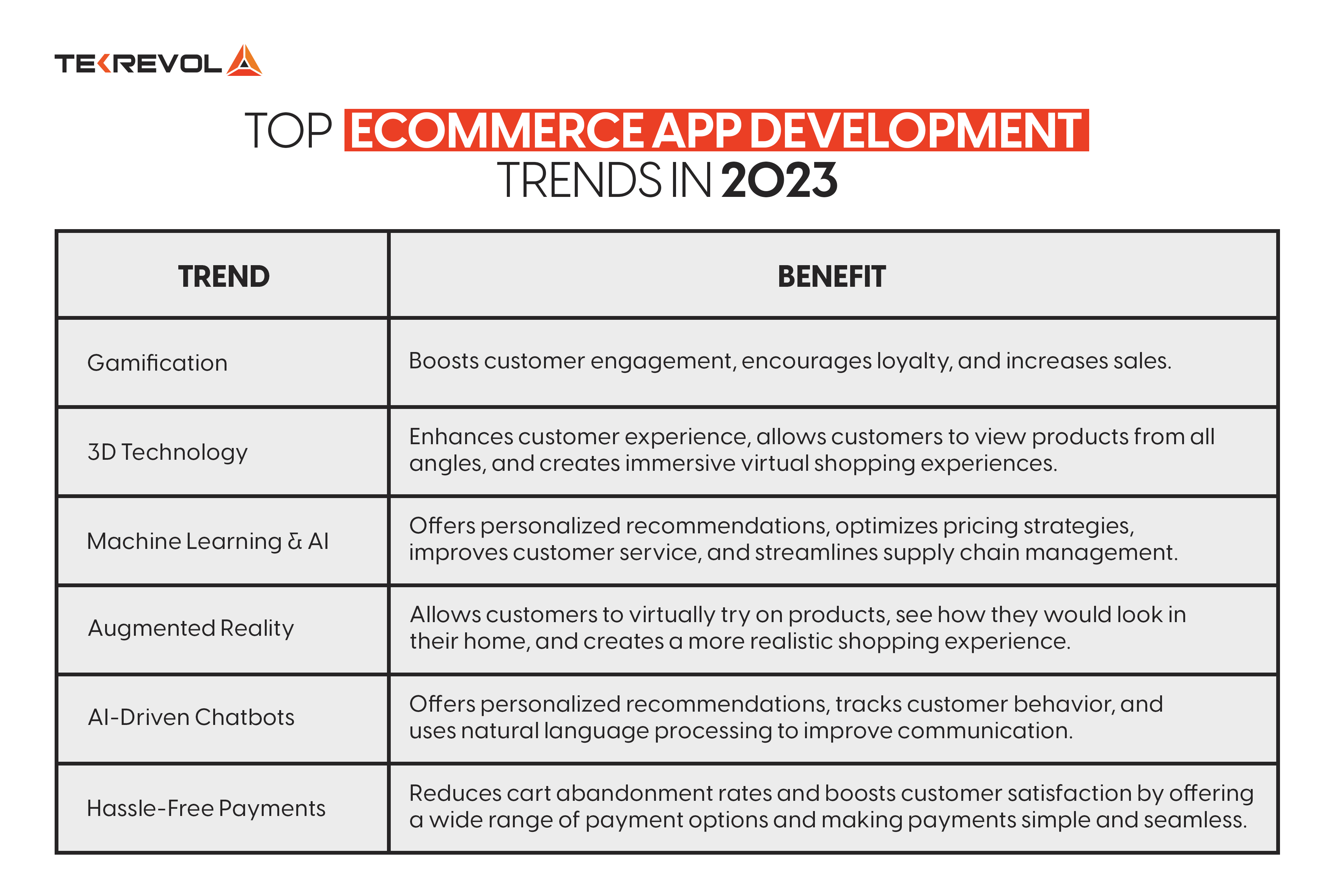 TEKREVOL

TOP ECOMMERCE APP DEVELOPMENT TRENDS IN 2023

| TREND | BENEFIT |
|---|---|
| Gamification | Boosts customer engagement, encourages loyalty, and increases sales. |
| 3D Technology | Enhances customer experience, allows customers to view products from all angles, and creates immersive virtual shopping experiences. |
| Machine Learning & AI | Offers personalized recommendations, optimizes pricing strategies, improves customer service, and streamlines supply chain management. |
| Augmented Reality | Allows customers to virtually try on products, see how they would look in their home, and creates a more realistic shopping experience. |
| AI-Driven Chatbots | Offers personalized recommendations, tracks customer behavior, and uses natural language processing to improve communication. |
| Hassle-Free Payments | Reduces cart abandonment rates and boosts customer satisfaction by offering a wide range of payment options and making payments simple and seamless. |