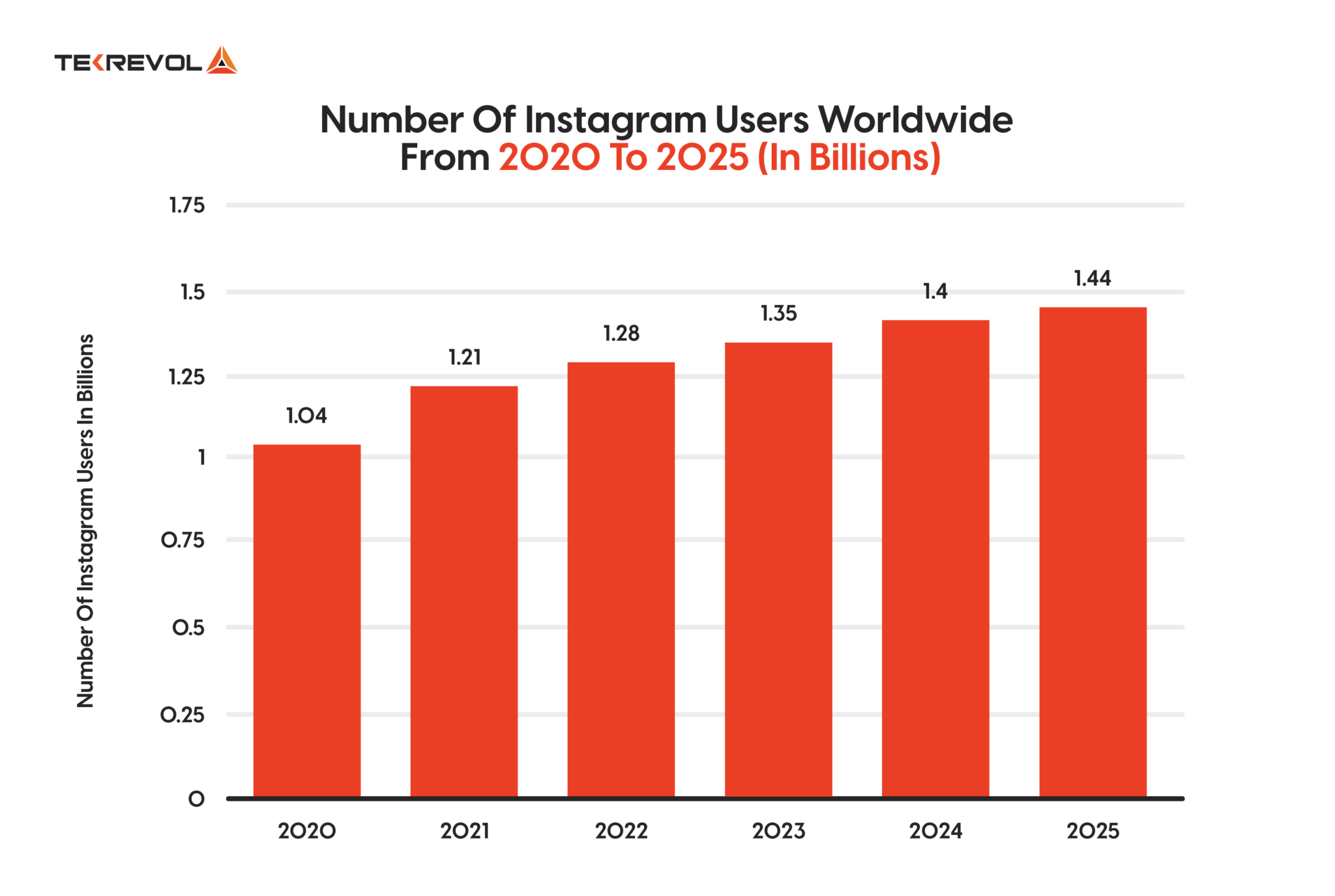 TEKREVOL

Number Of Instagram Users Worldwide From 2020 To 2025 (In Billions)

Number Of Instagram Users In Billions

1.75
1.5
1.25
1
0.75
0.5
0.25
0

1.04
1.21
1.28
1.35
1.4
1.44

2020
2021
2022
2023
2024
2025