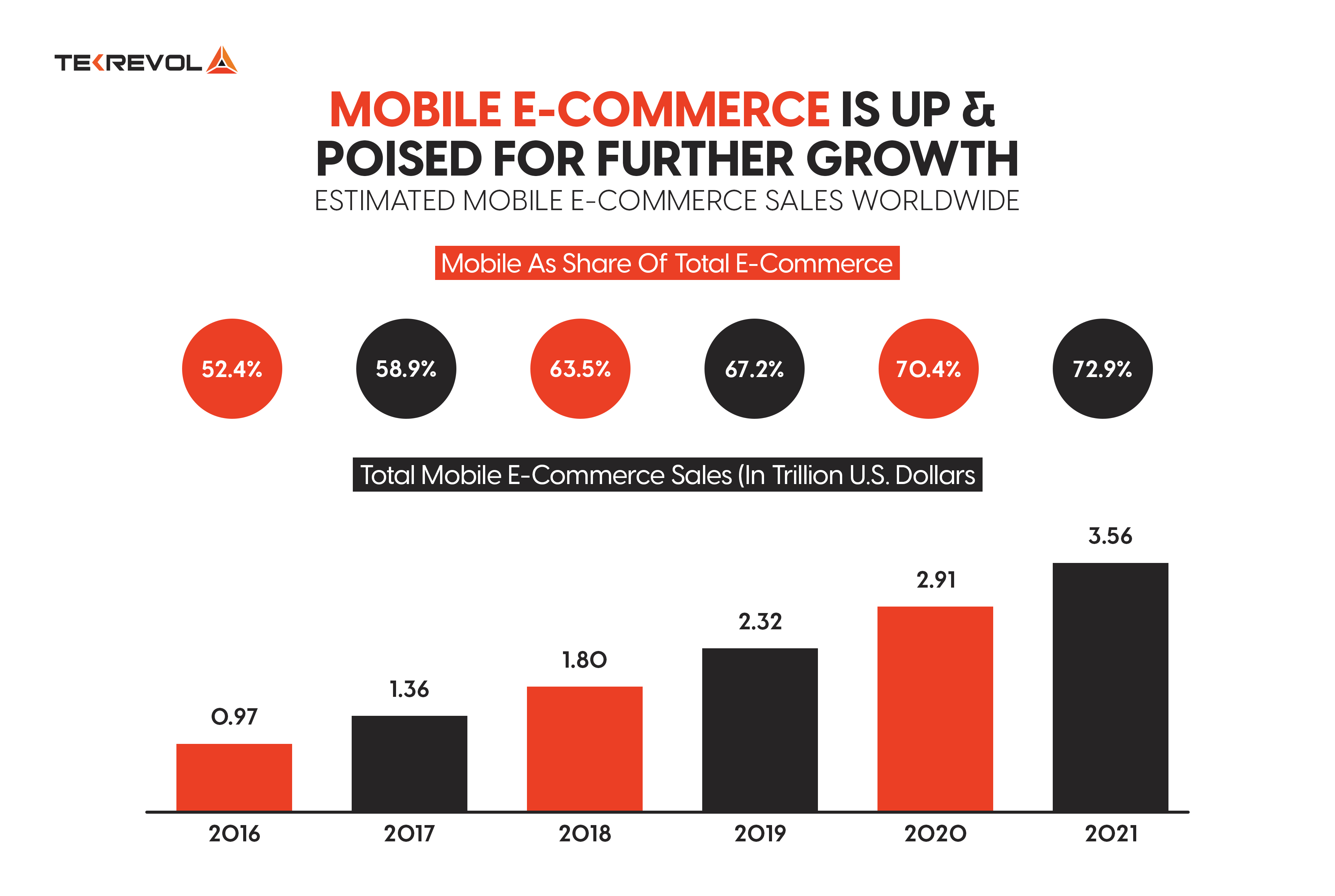 TEKREVOL

MOBILE E-COMMERCE IS UP & POISED FOR FURTHER GROWTH
ESTIMATED MOBILE E-COMMERCE SALES WORLDWIDE

Mobile As Share Of Total E-Commerce

52.4%
58.9%
63.5%
67.2%
70.4%
72.9%

Total Mobile E-Commerce Sales (In Trillion U.S. Dollars

0.97
1.36
1.80
2.32
2.91
3.56

2016
2017
2018
2019
2020
2021