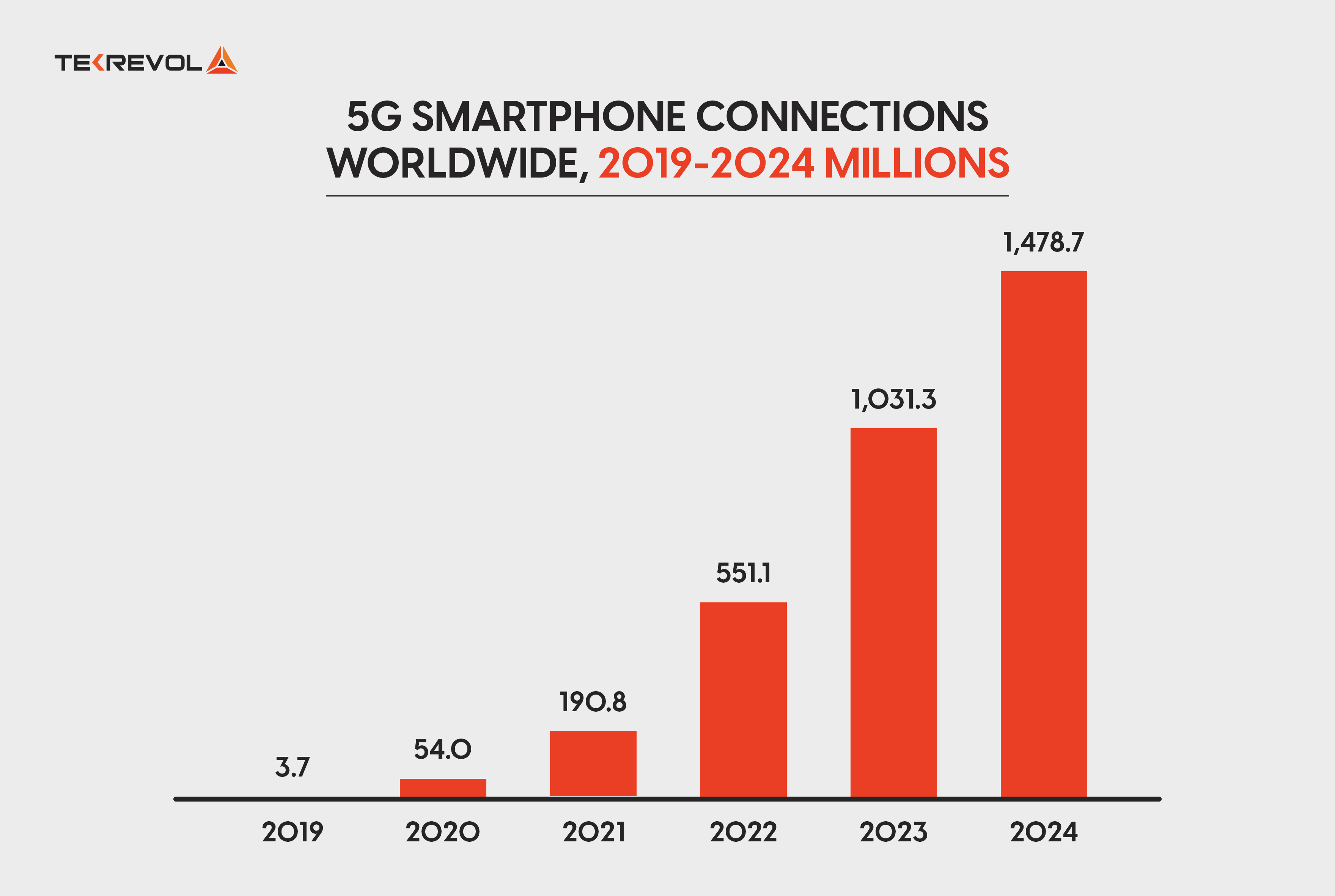 TEKREVOL

5G SMARTPHONE CONNECTIONS WORLDWIDE, 2019-2024 MILLIONS

3.7
54.0
190.8
551.1
1,031.3
1,478.7

2019
2020
2021
2022
2023
2024